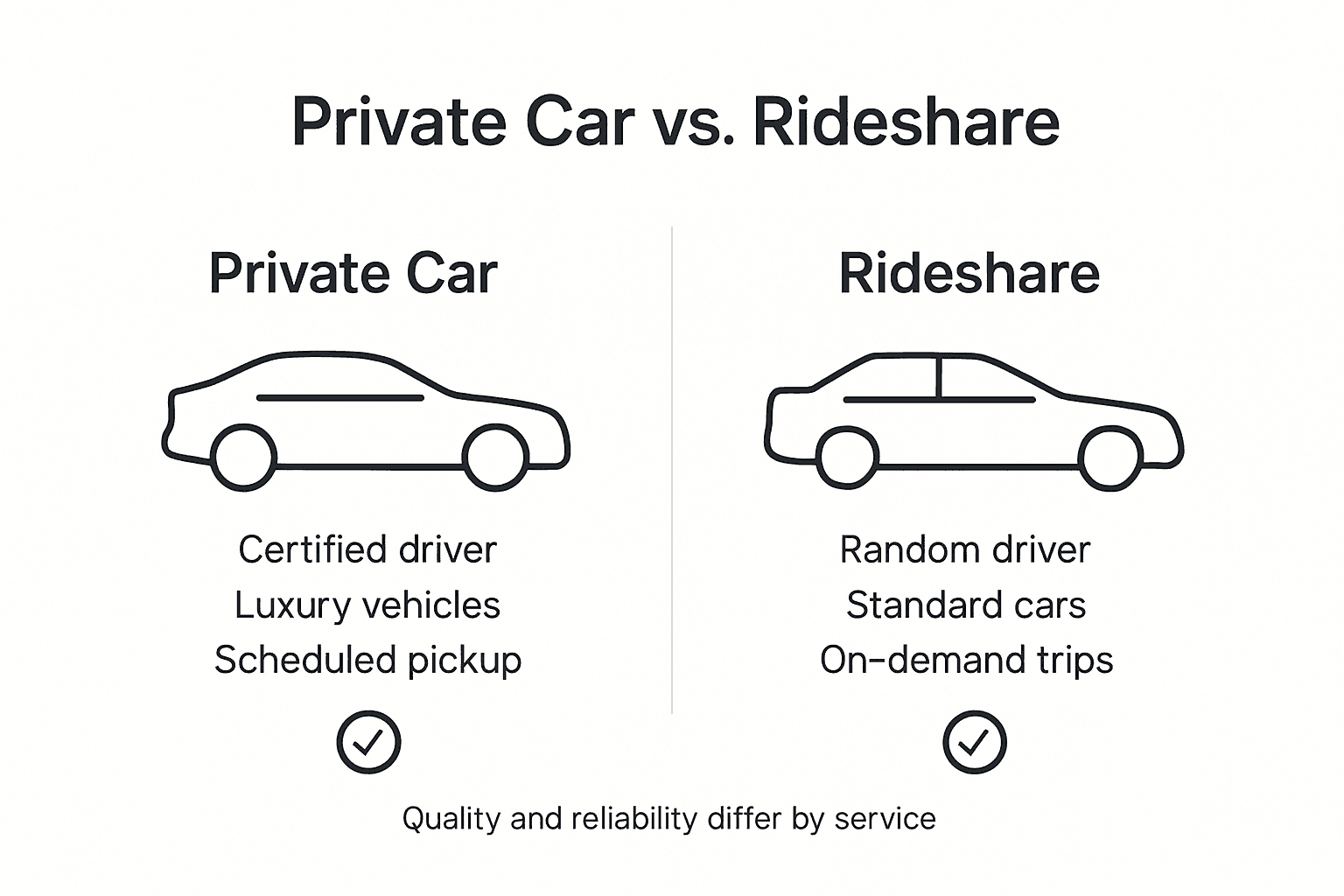 Private Car vs. Rideshare

Private Car

Certified driver
Luxury vehicles
Scheduled pickup

Rideshare

Random driver
Standard cars
On-demand trips

Quality and reliability differ by service