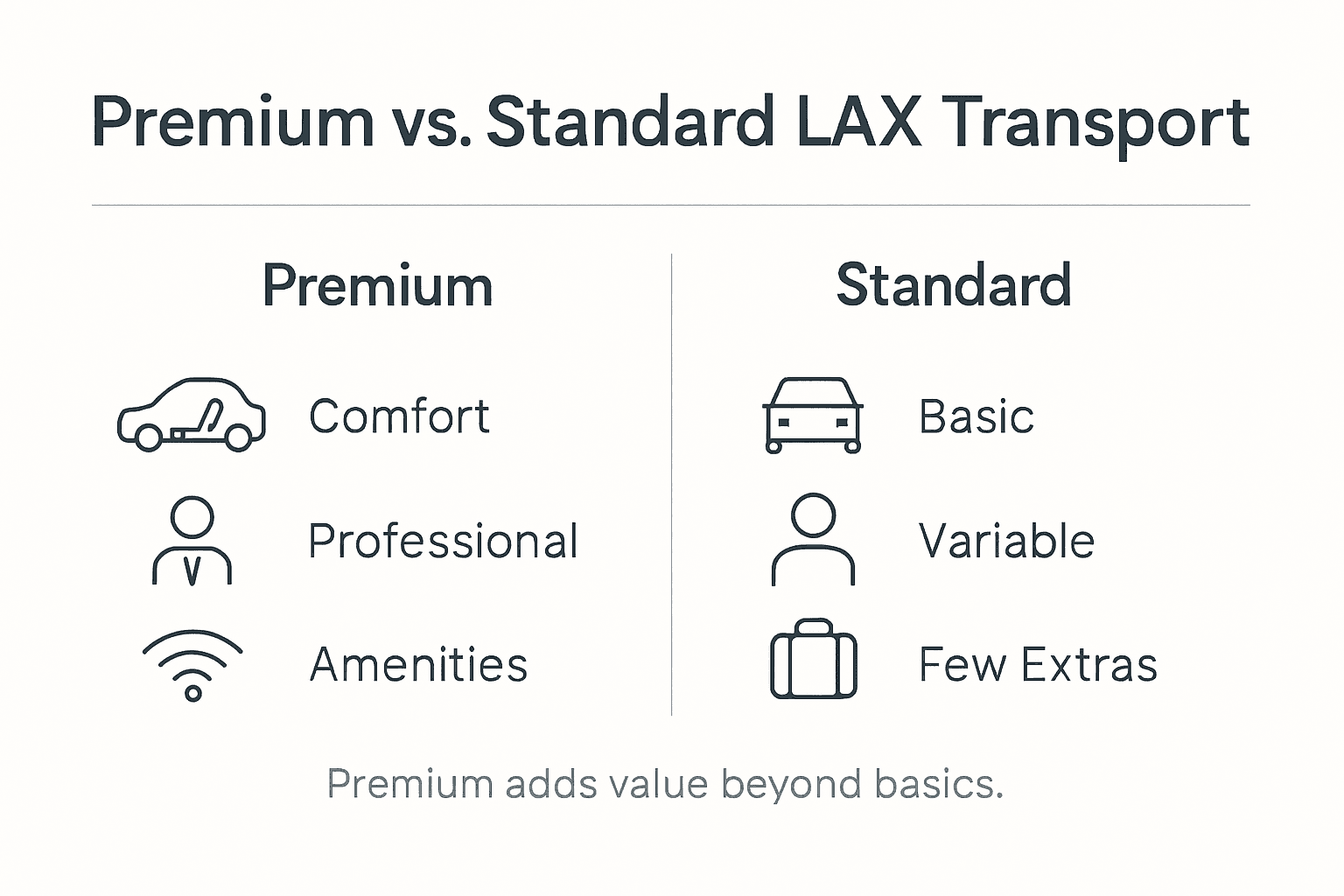 Premium vs. Standard LAX Transport

Premium

Comfort

Professional

Amenities

Standard

Basic

Variable

Few Extras

Premium adds value beyond basics.