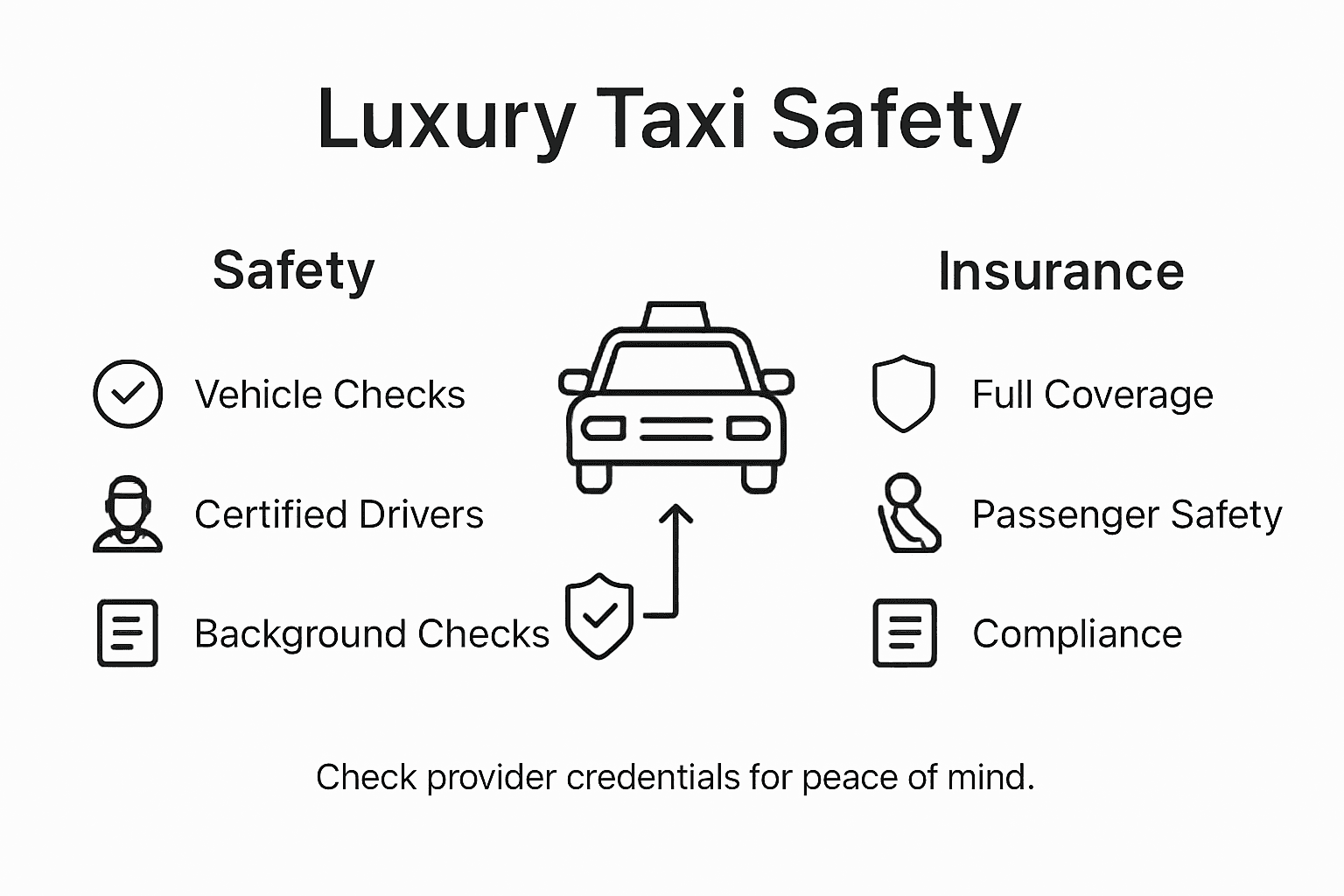 Luxury Taxi Safety

Safety

Vehicle Checks

Certified Drivers

Background Checks

Insurance

Full Coverage

Passenger Safety

Compliance

Check provider credentials for peace of mind.