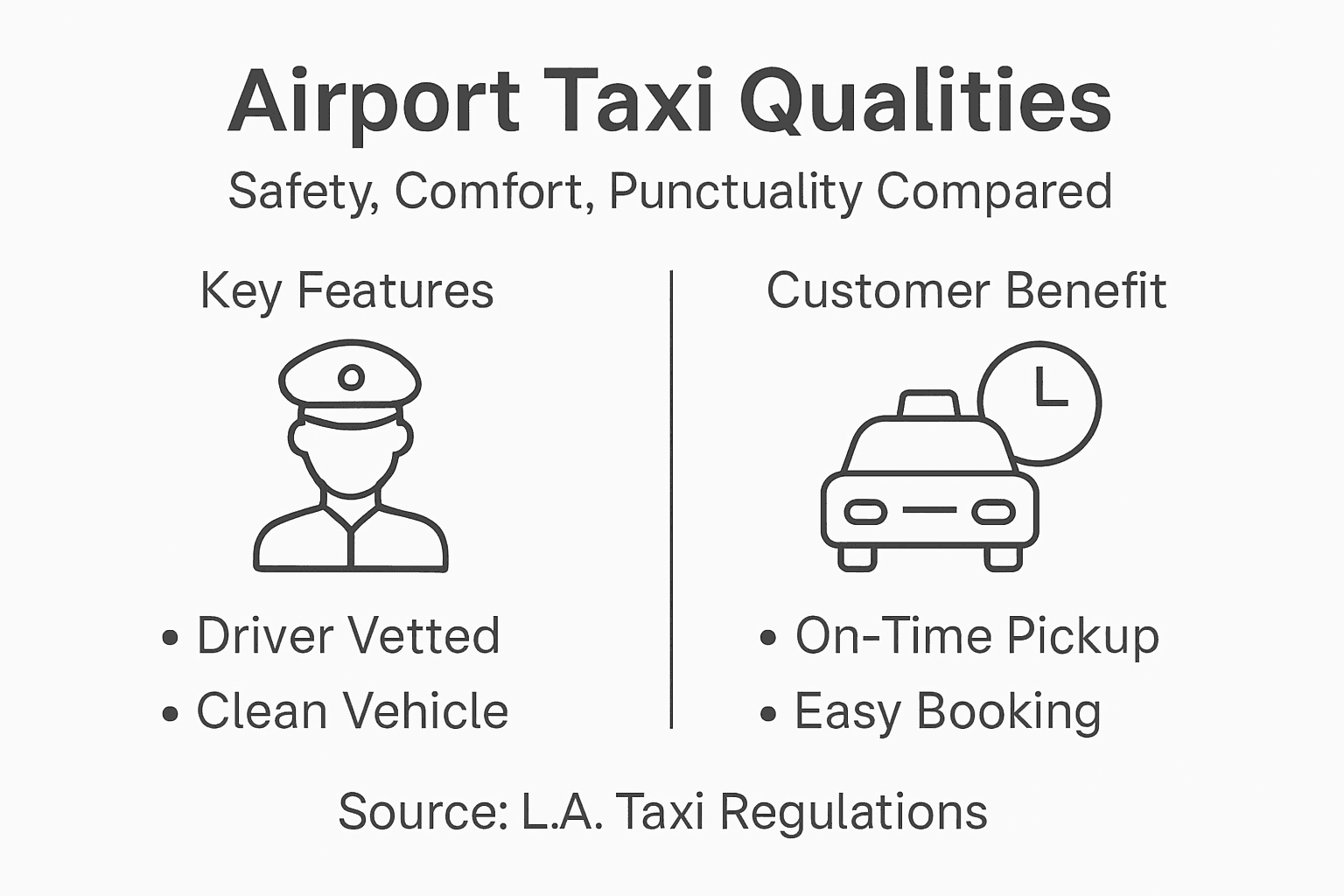 Airport Taxi Qualities

Safety, Comfort, Punctuality Compared

Key Features

• Driver Vetted
• Clean Vehicle

Customer Benefit

• On-Time Pickup
• Easy Booking

Source: L.A. Taxi Regulations