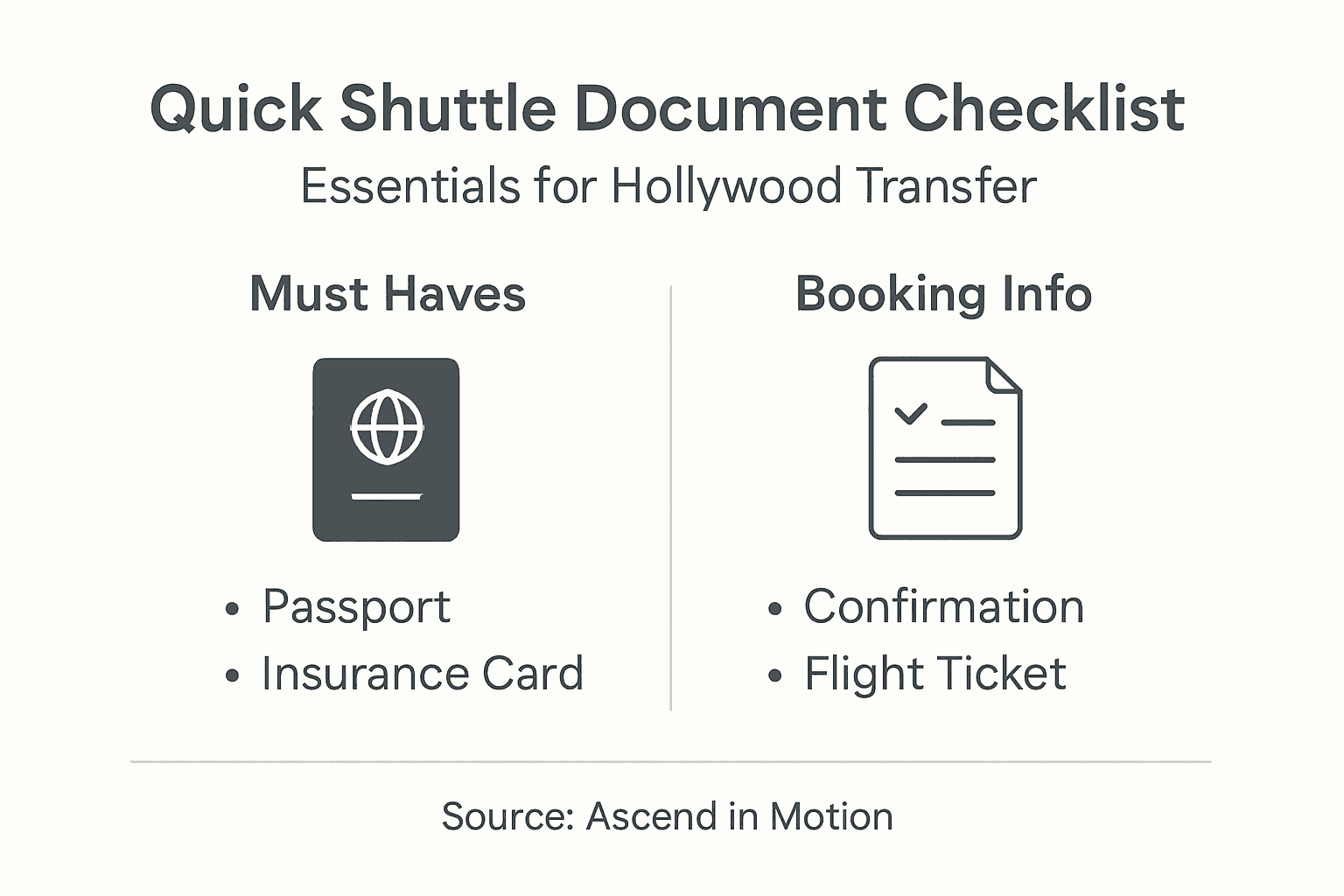 Quick Shuttle Document Checklist

Essentials for Hollywood Transfer

Must Haves

• Passport
• Insurance Card

Booking Info

• Confirmation
• Flight Ticket

Source: Ascend in Motion