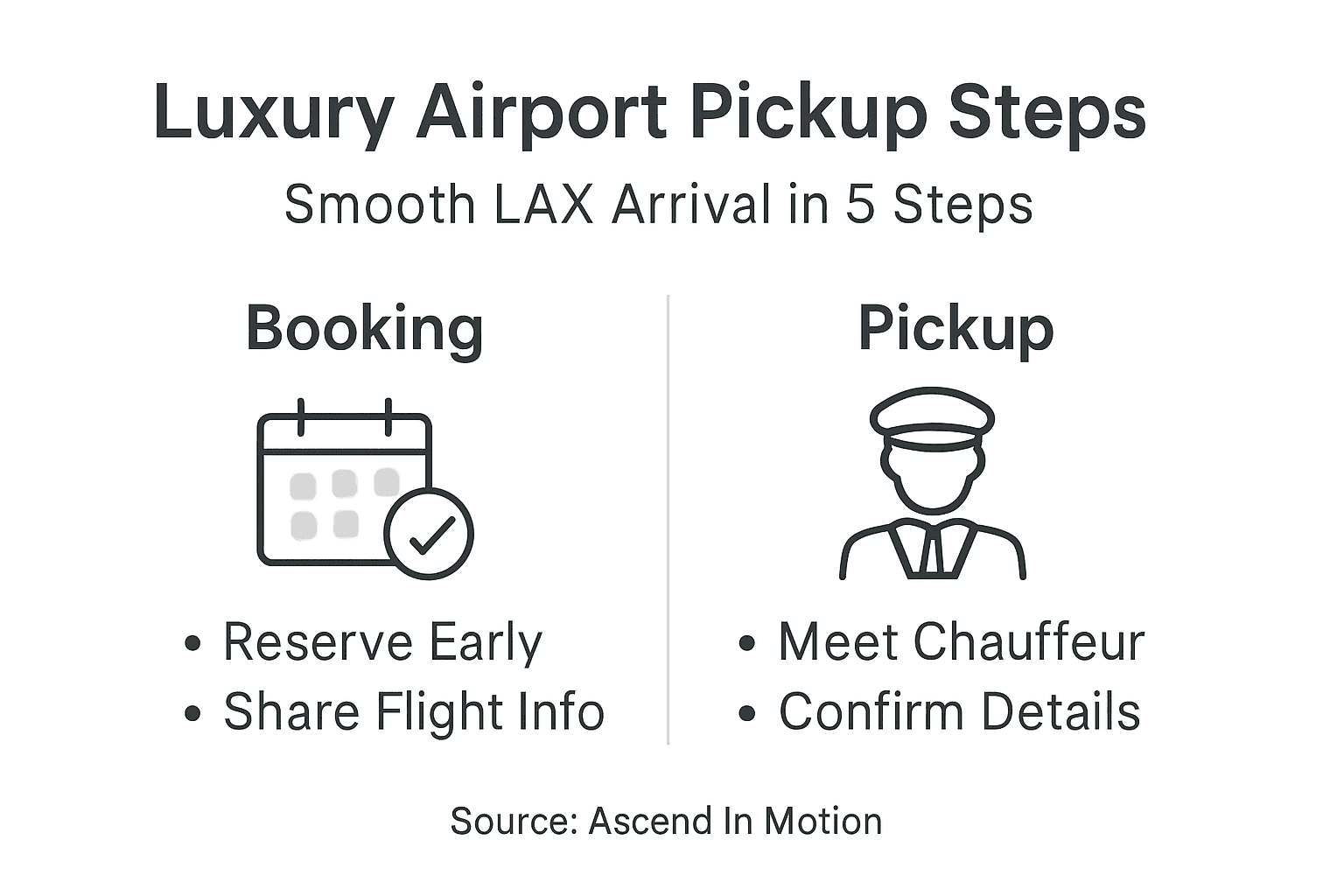 Luxury Airport Pickup Steps

Smooth LAX Arrival in 5 Steps

Booking

• Reserve Early
• Share Flight Info

Pickup

• Meet Chauffeur
• Confirm Details

Source: Ascend In Motion