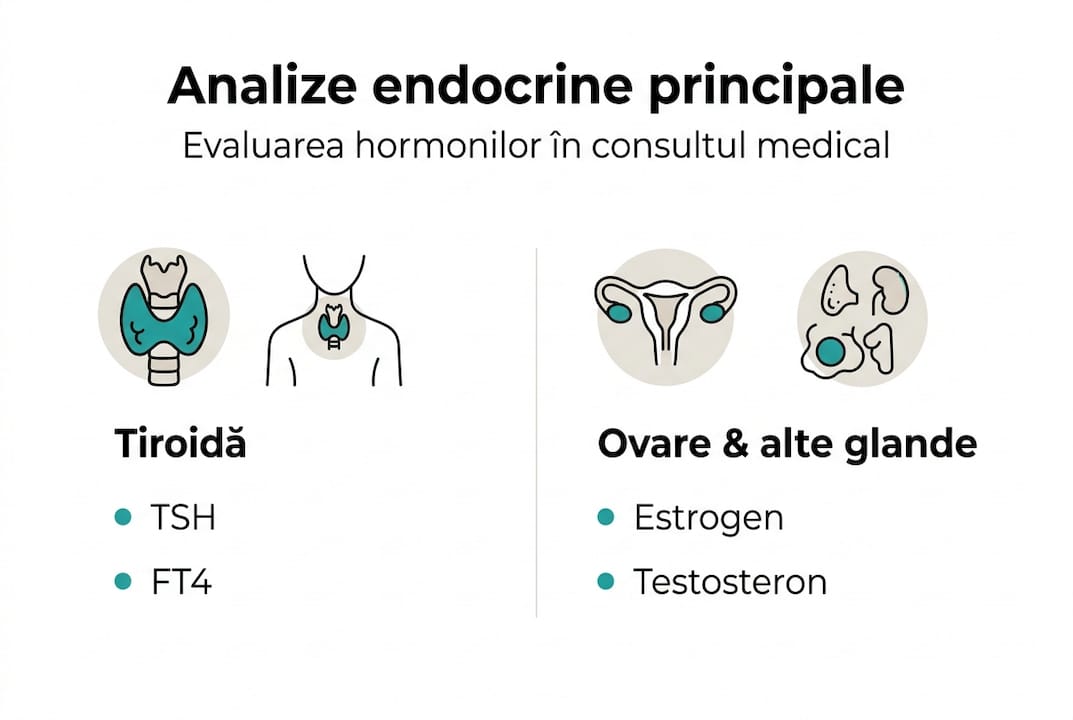 Analize endocrine principale
Evaluarea hormonilor în consultul medical

Tiroidă
- TSH
- FT4

Ovare & alte glande
- Estrogen
- Testosteron