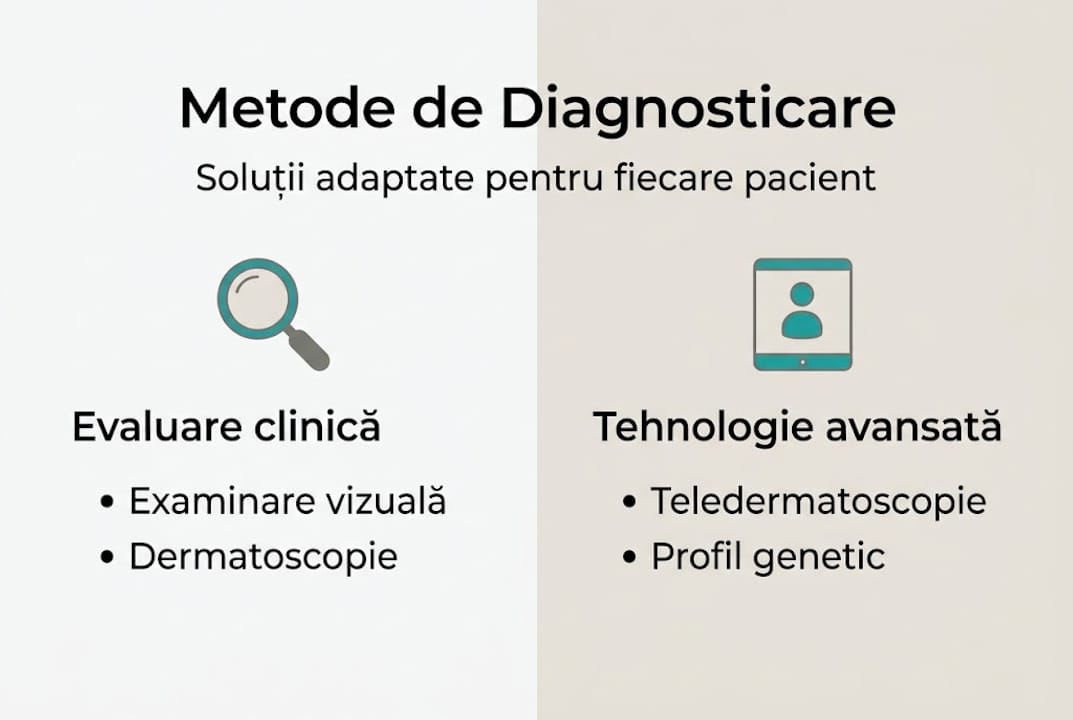 Metode de Diagnosticare

Soluții adaptate pentru fiecare pacient

Evaluare clinică

• Examinare vizuală
• Dermatoscopie

Tehnologie avansată

• Teledermatoscopie
• Profil genetic