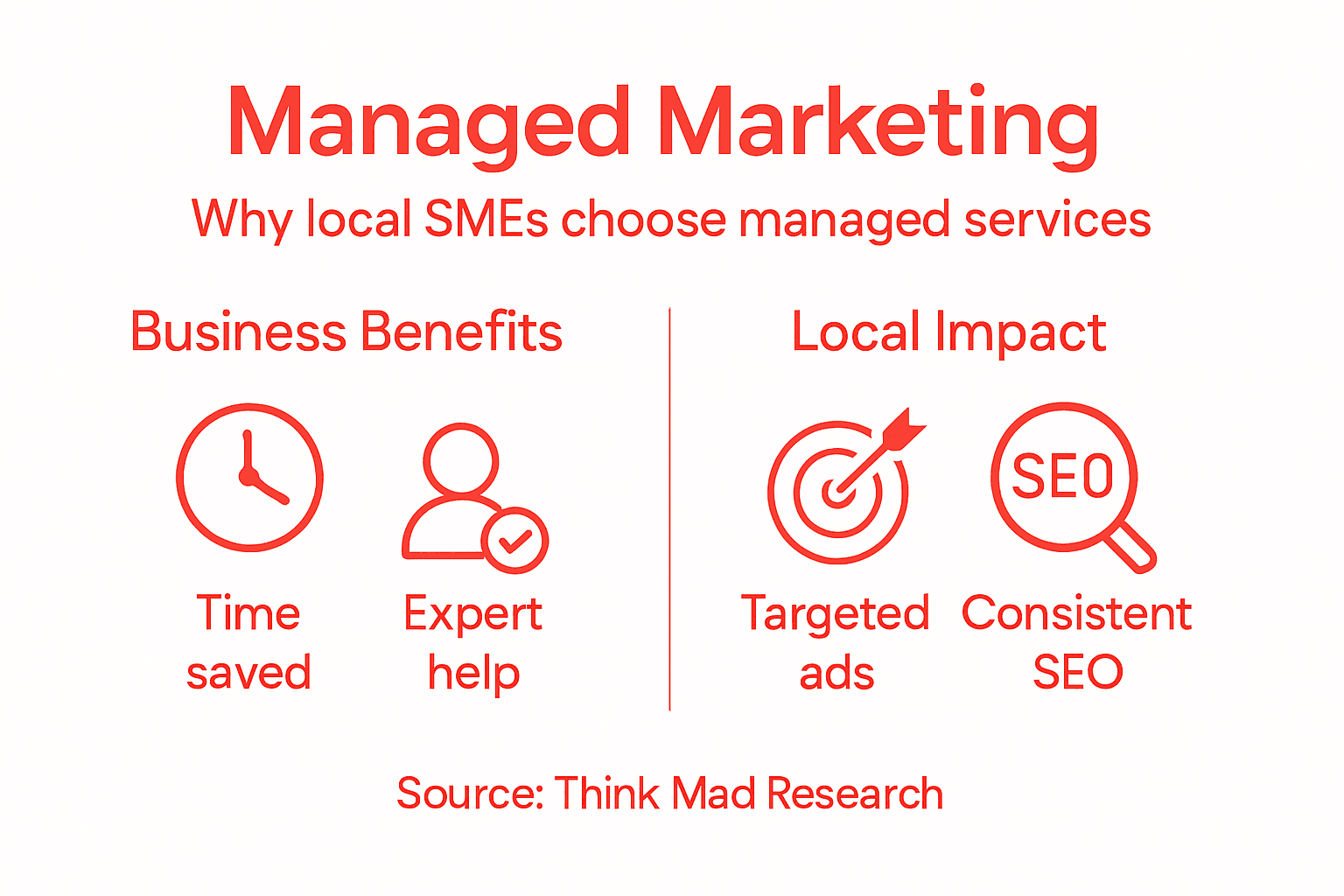 Managed Marketing

Why local SMEs choose managed services

Business Benefits

Time saved

Expert help

Local Impact

SEO

Targeted ads

Consistent SEO

Source: Think Mad Research