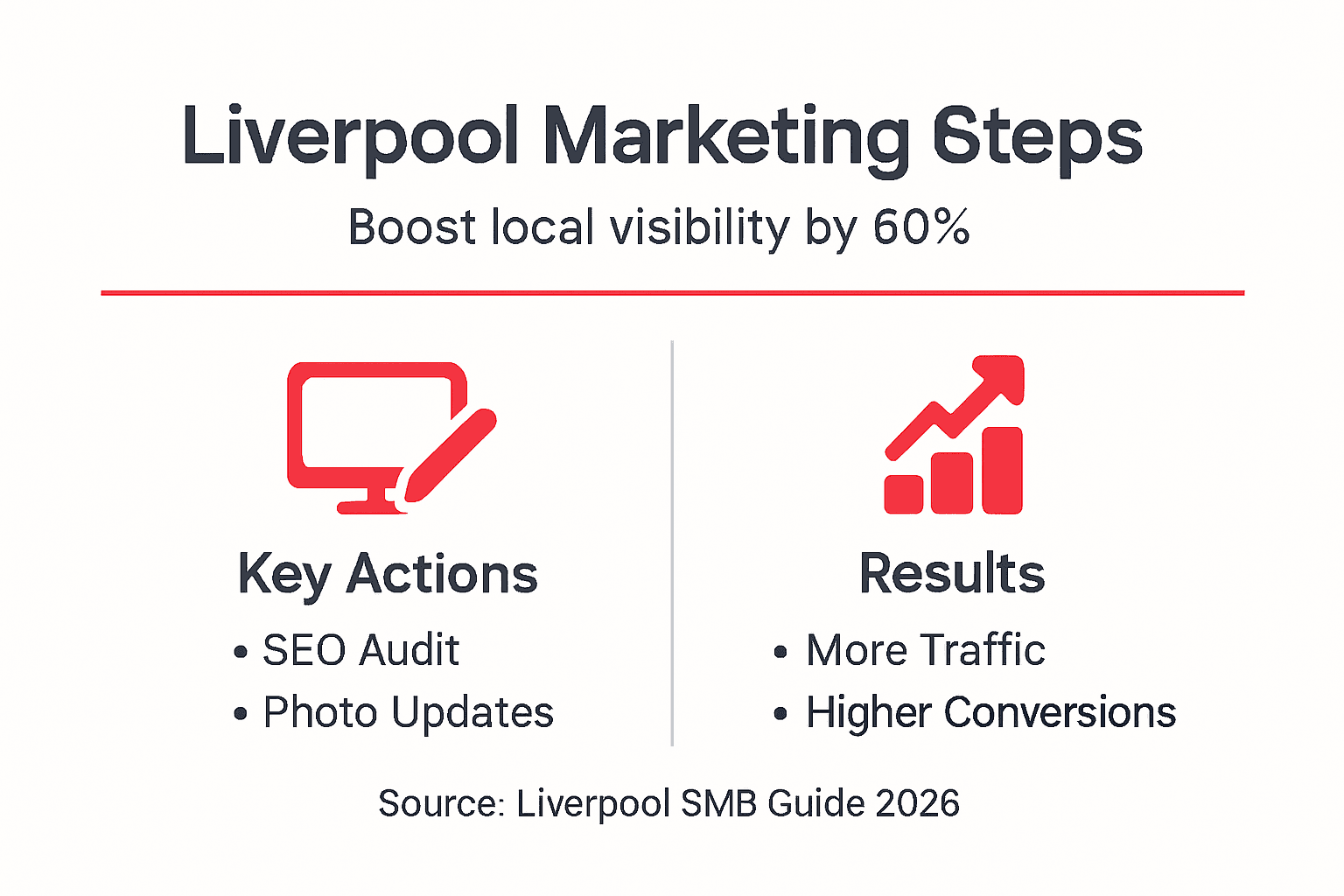 Liverpool Marketing Steps

Boost local visibility by 60%

Key Actions

• SEO Audit
• Photo Updates

Results

• More Traffic
• Higher Conversions

Source: Liverpool SMB Guide 2026