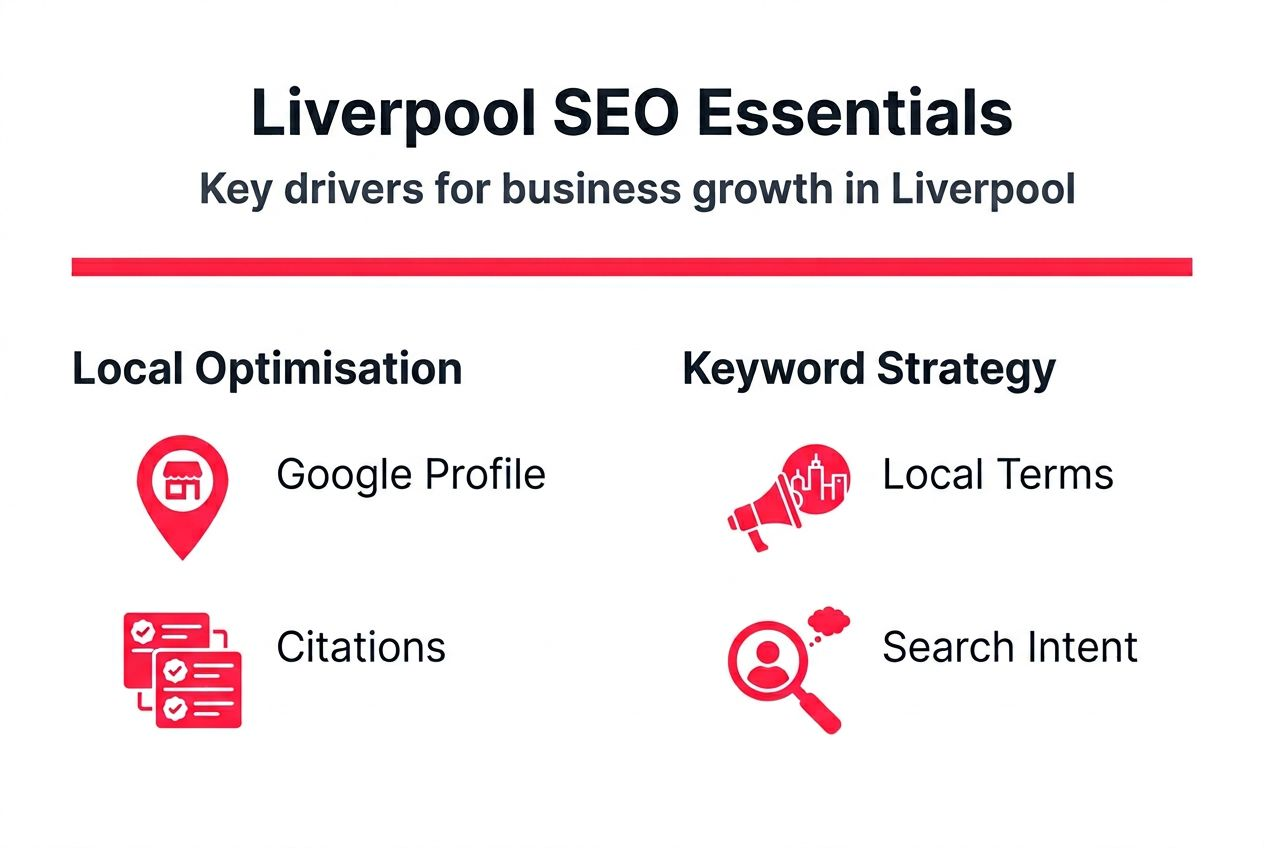 Liverpool SEO Essentials

Key drivers for business growth in Liverpool

Local Optimisation

Google Profile

Citations

Keyword Strategy

Local Terms

Search Intent