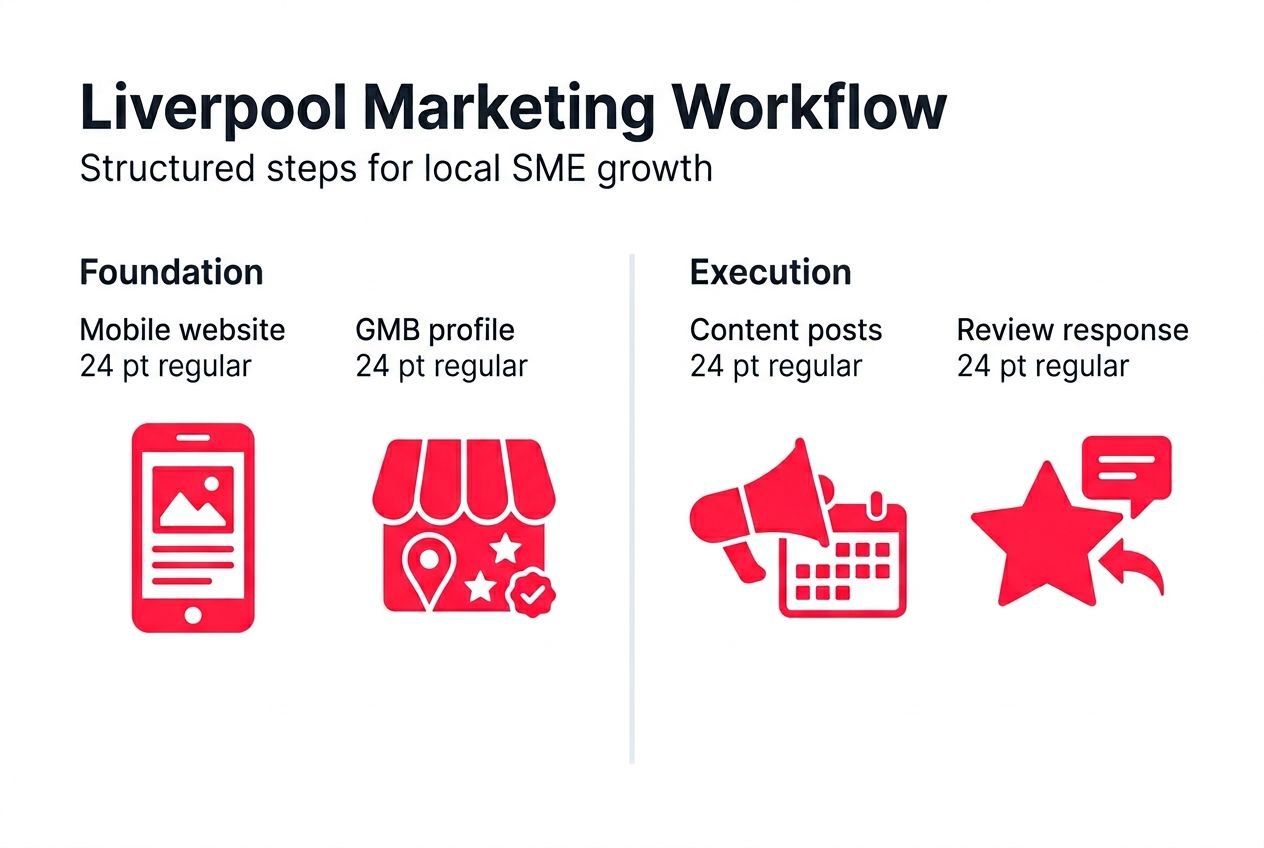 Liverpool Marketing Workflow
Structured steps for local SME growth

Foundation

Mobile website
24 pt regular

GMB profile
24 pt regular

Execution

Content posts
24 pt regular

Review response
24 pt regular