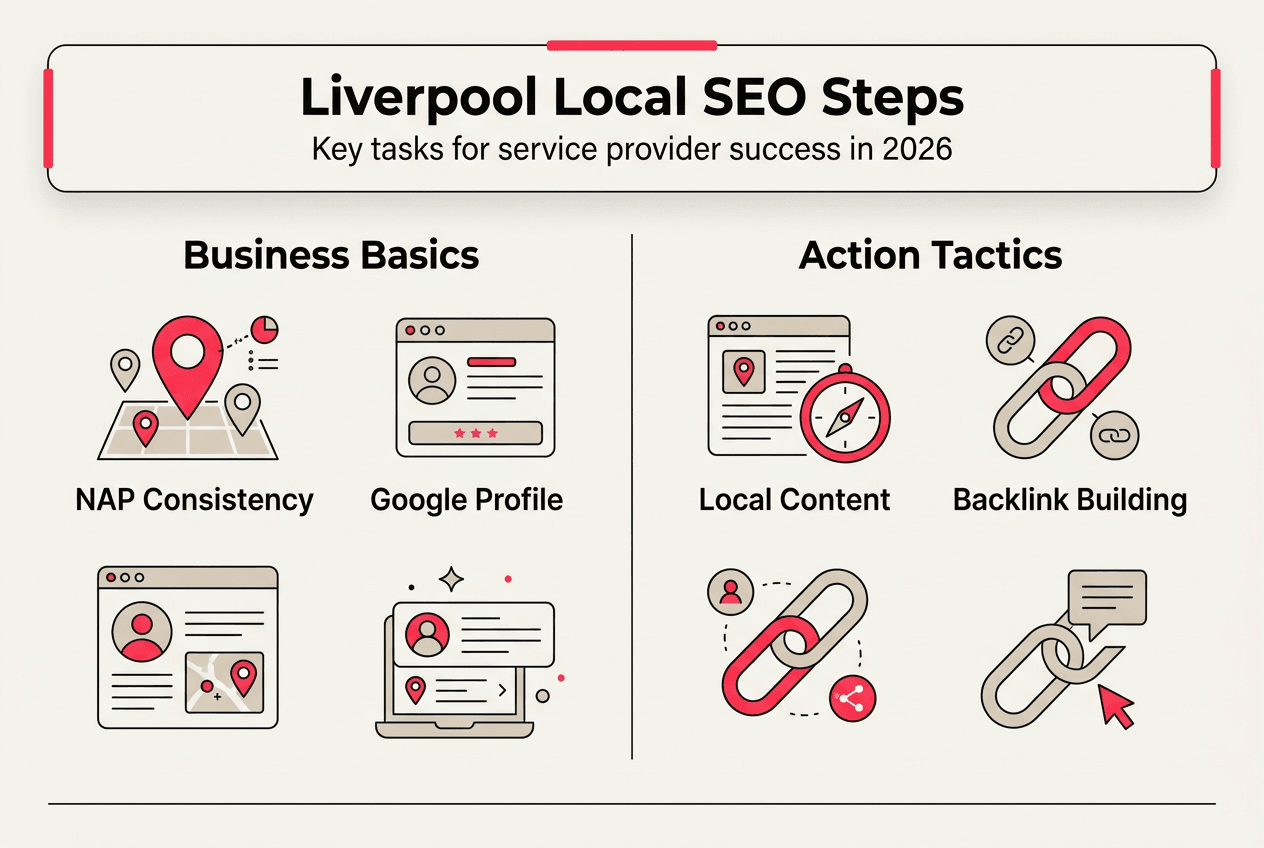 Liverpool Local SEO Steps
Key tasks for service provider success in 2026

Business Basics

NAP Consistency

Google Profile

Action Tactics

Local Content

Backlink Building