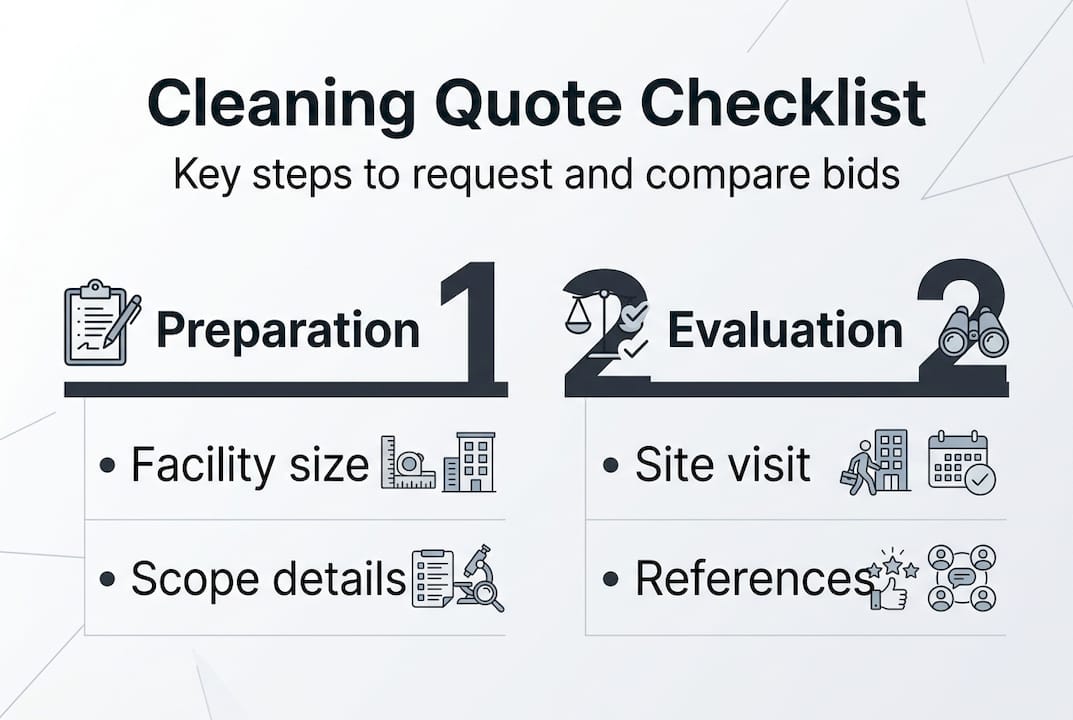 Cleaning Quote Checklist
Key steps to request and compare bids

Preparation 1

• Facility size

• Scope details

2 Evaluation 2

• Site visit

• References