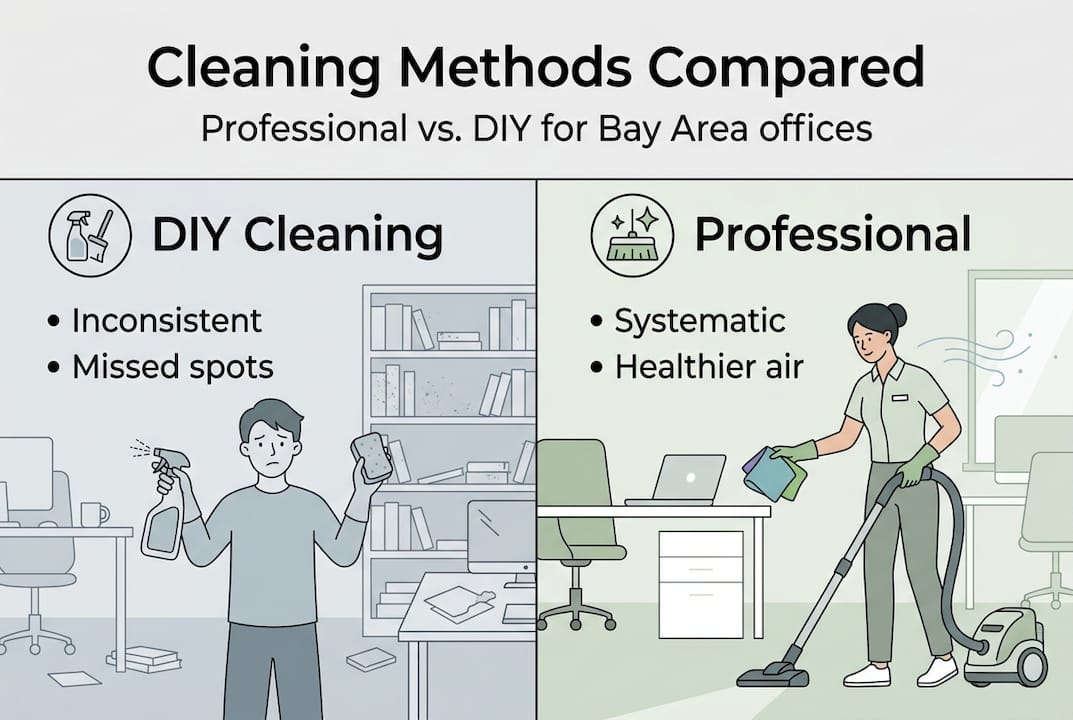 Cleaning Methods Compared

Professional vs. DIY for Bay Area offices

DIY Cleaning

• Inconsistent
• Missed spots

Professional

• Systematic
• Healthier air