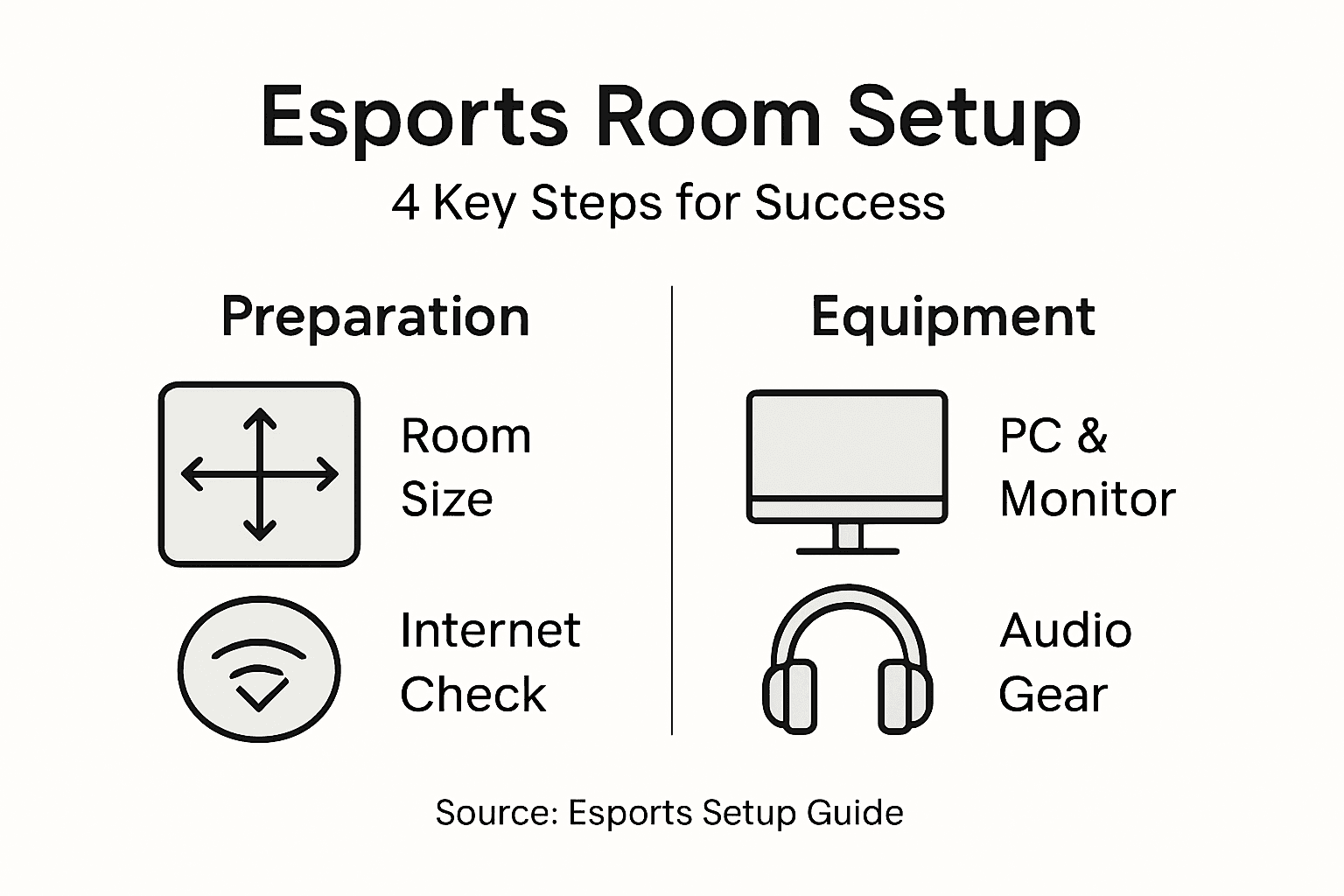 Esports Room Setup

4 Key Steps for Success

Preparation

Room Size

Internet Check

Equipment

PC & Monitor

Audio Gear

Source: Esports Setup Guide