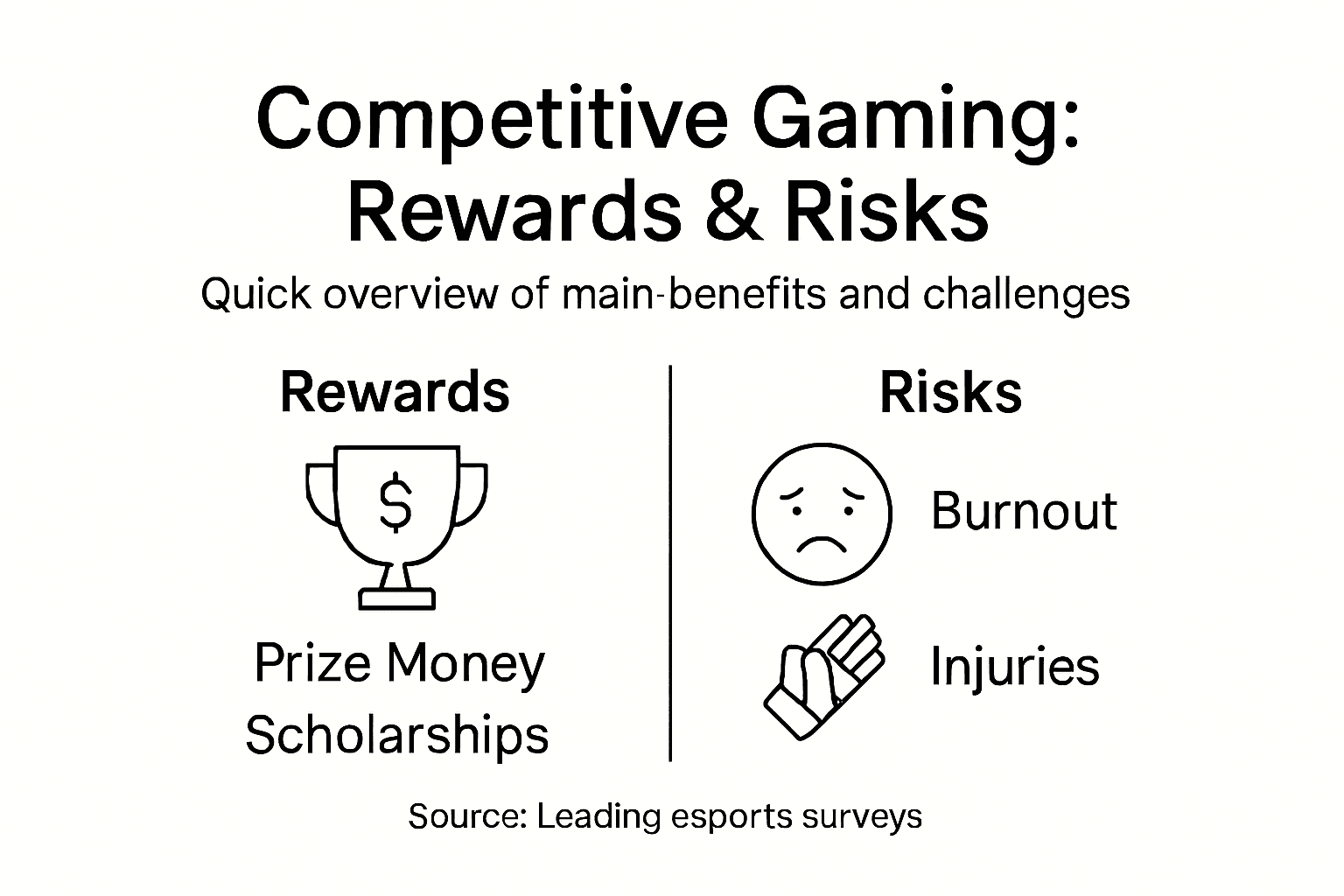 Competitive Gaming: Rewards & Risks

Quick overview of main-benefits and challenges

Rewards

$

Prize Money
Scholarships

Risks

Burnout

Injuries

Source: Leading esports surveys