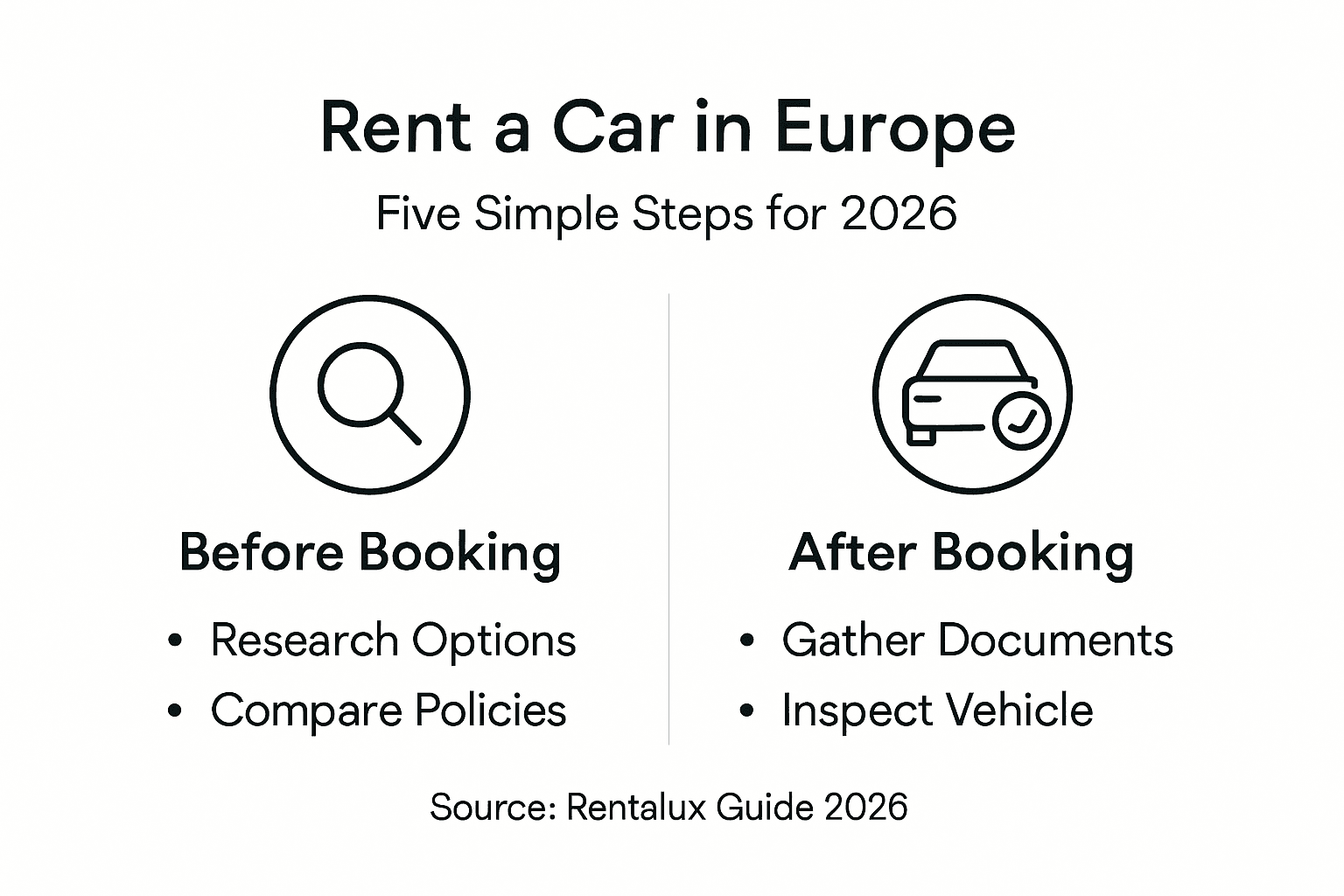 Rent a Car in Europe

Five Simple Steps for 2026

Before Booking

• Research Options
• Compare Policies

After Booking

• Gather Documents
• Inspect Vehicle

Source: Rentalux Guide 2026