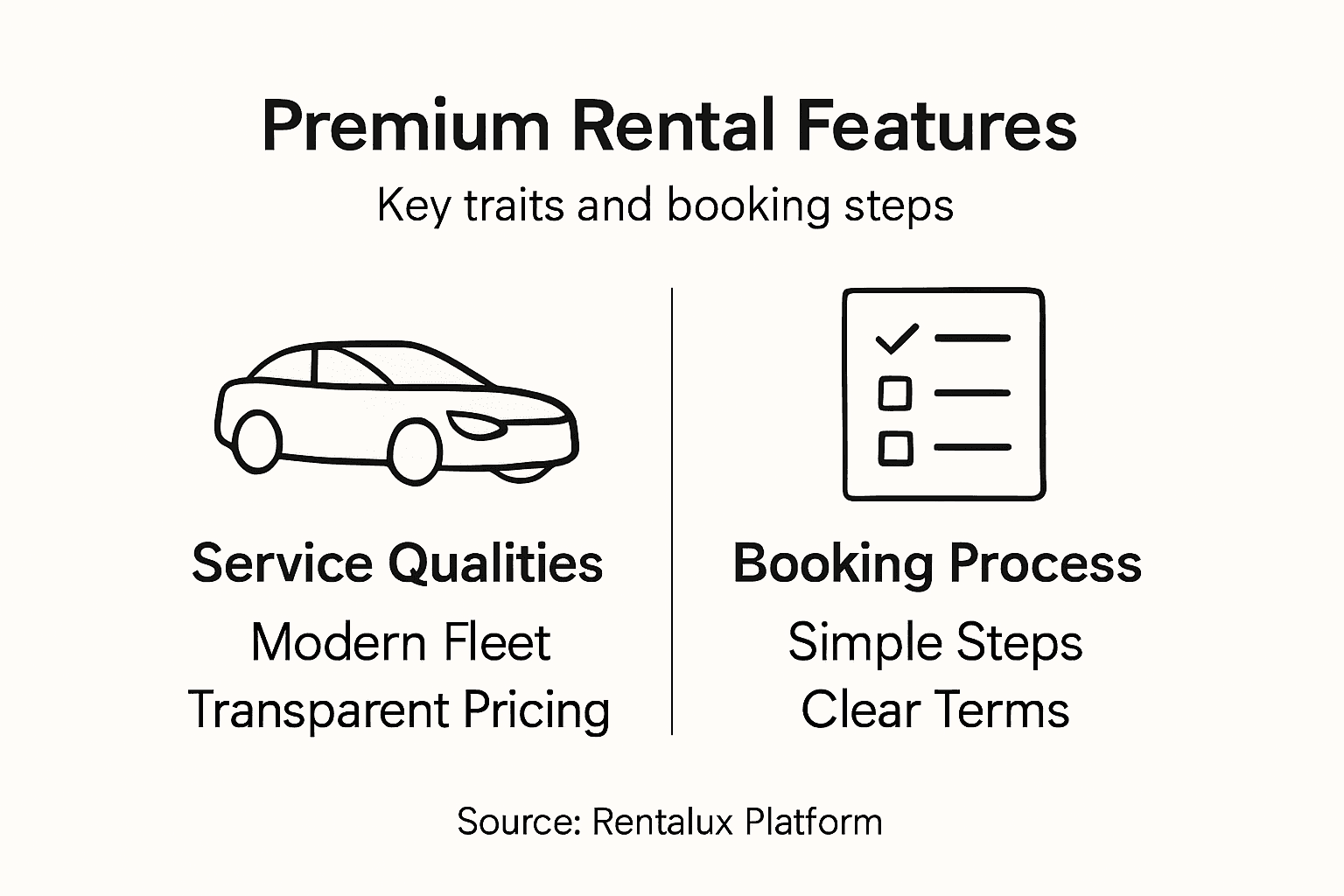 Premium Rental Features

Key traits and booking steps

Service Qualities

Modern Fleet
Transparent Pricing

Booking Process

Simple Steps
Clear Terms

Source: Rentalux Platform