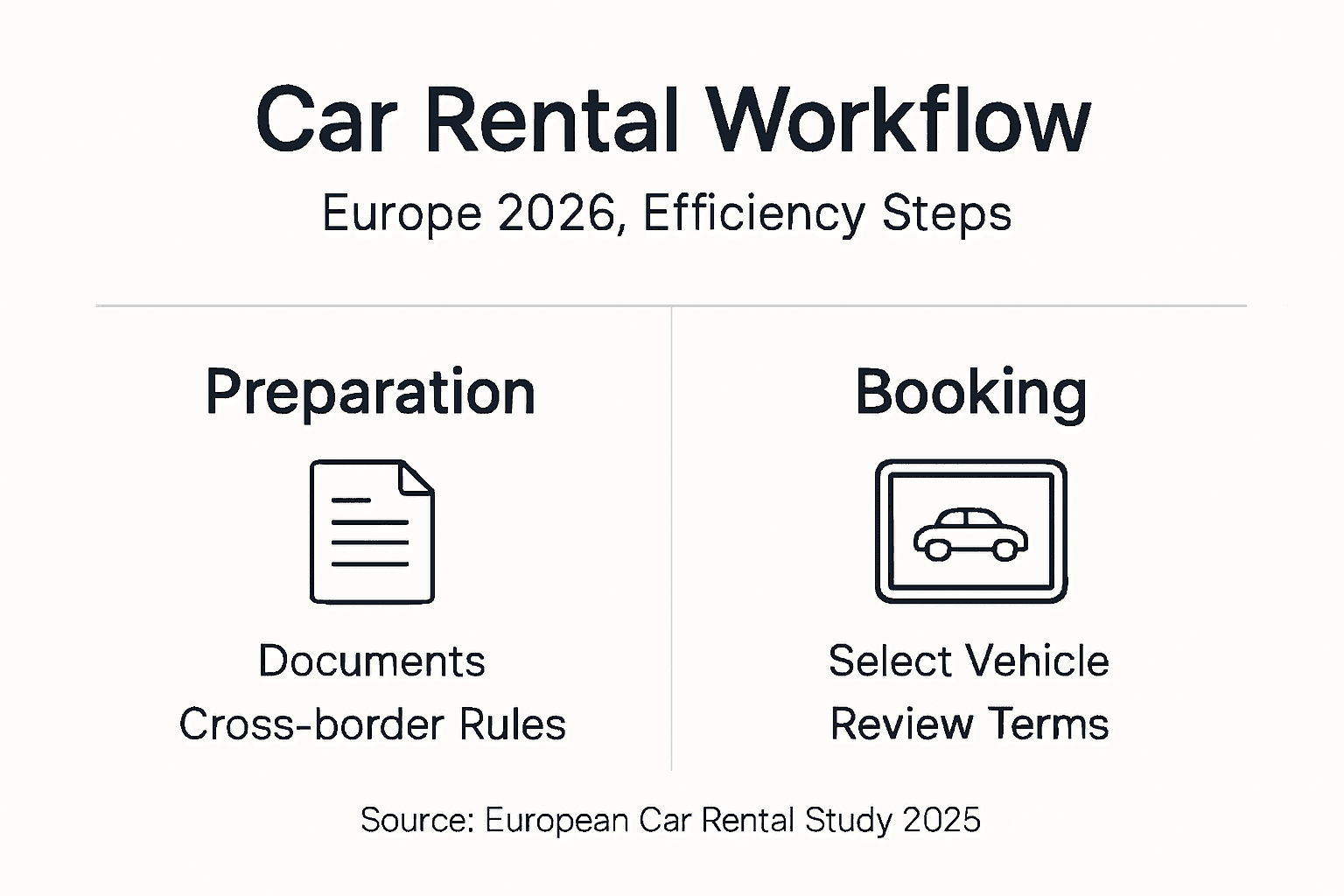 Car Rental Workflow

Europe 2026, Efficiency Steps

Preparation

Documents
Cross-border Rules

Booking

Select Vehicle
Review Terms

Source: European Car Rental Study 2025