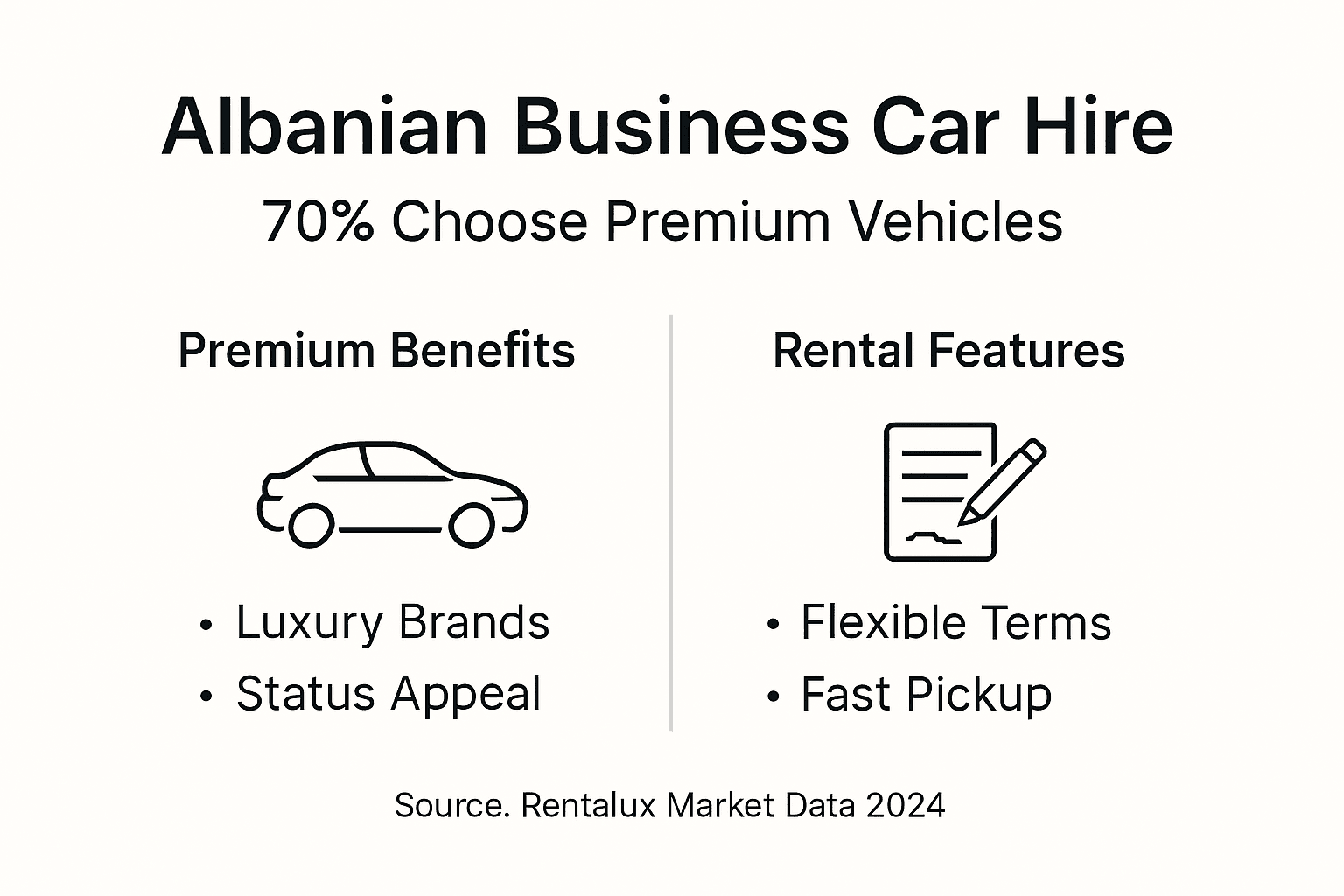 Albanian Business Car Hire

70% Choose Premium Vehicles

Premium Benefits

• Luxury Brands
• Status Appeal

Rental Features

• Flexible Terms
• Fast Pickup

Source. Rentalux Market Data 2024