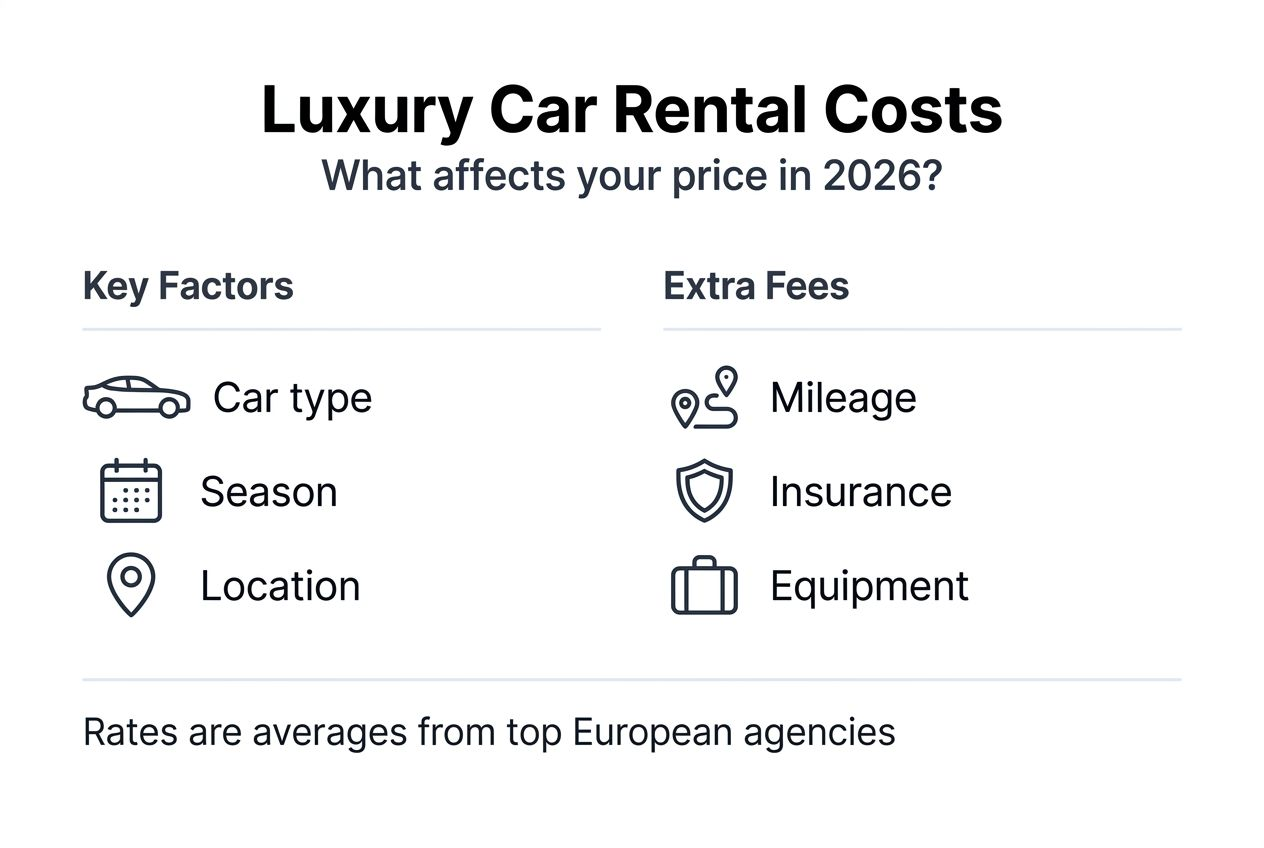 Luxury Car Rental Costs
What affects your price in 2026?

Key Factors

Car type

Season

Location

Extra Fees

Mileage

Insurance

Equipment

Rates are averages from top European agencies