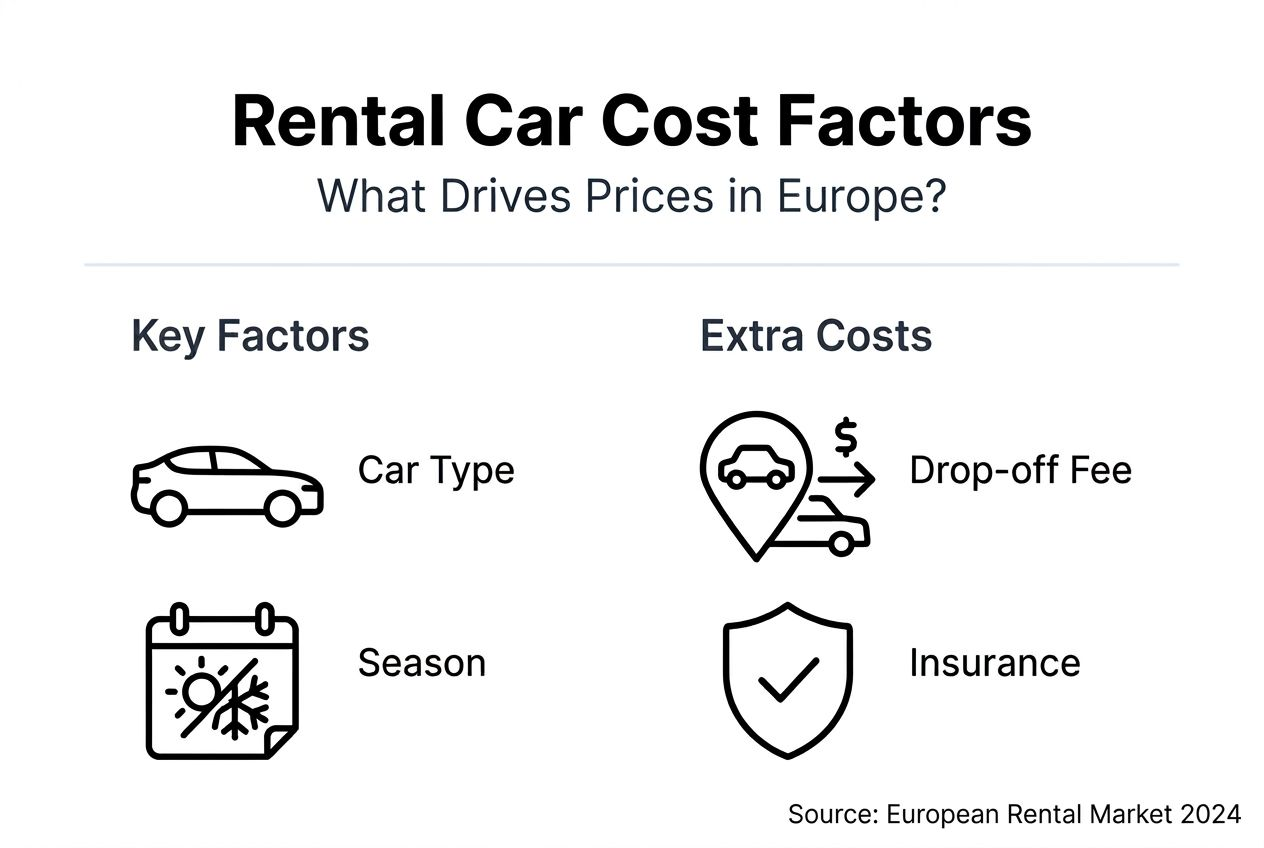 Rental Car Cost Factors

What Drives Prices in Europe?

Key Factors

Car Type

Season

Extra Costs

$

Drop-off Fee

Insurance

Source: European Rental Market 2024