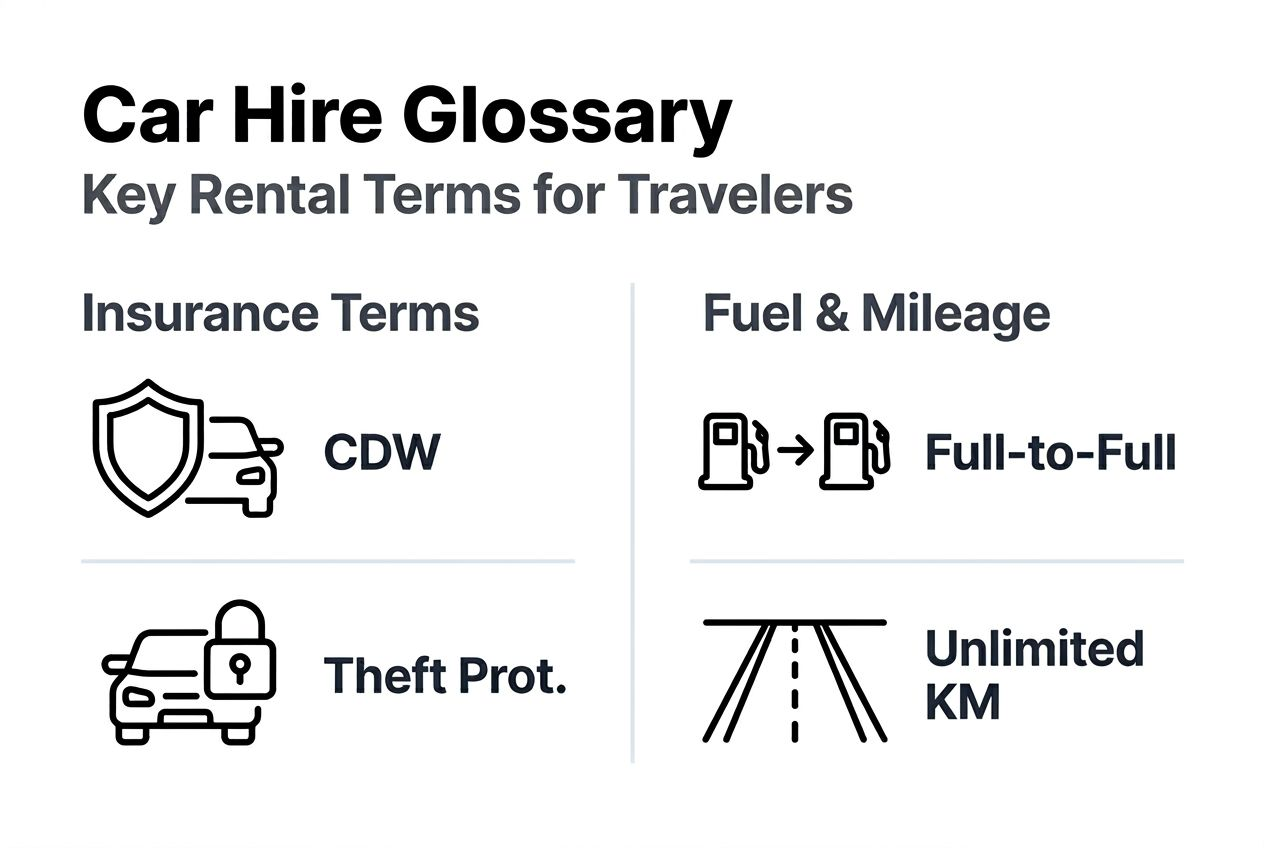 Car Hire Glossary
Key Rental Terms for Travelers

Insurance Terms

CDW

Theft Prot.

Fuel & Mileage

Full-to-Full

Unlimited KM