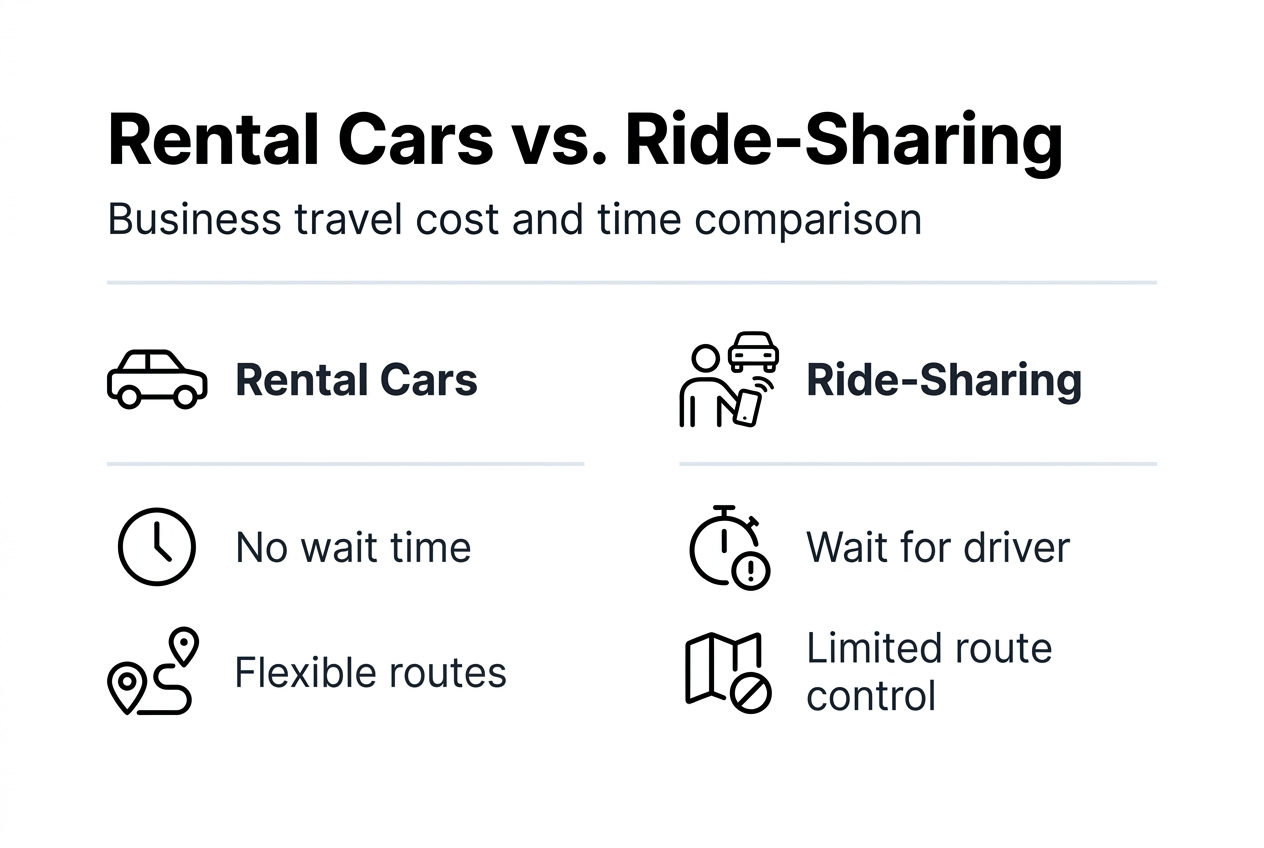 Rental Cars vs. Ride-Sharing

Business travel cost and time comparison

Rental Cars

No wait time

Flexible routes

Ride-Sharing

Wait for driver

Limited route control