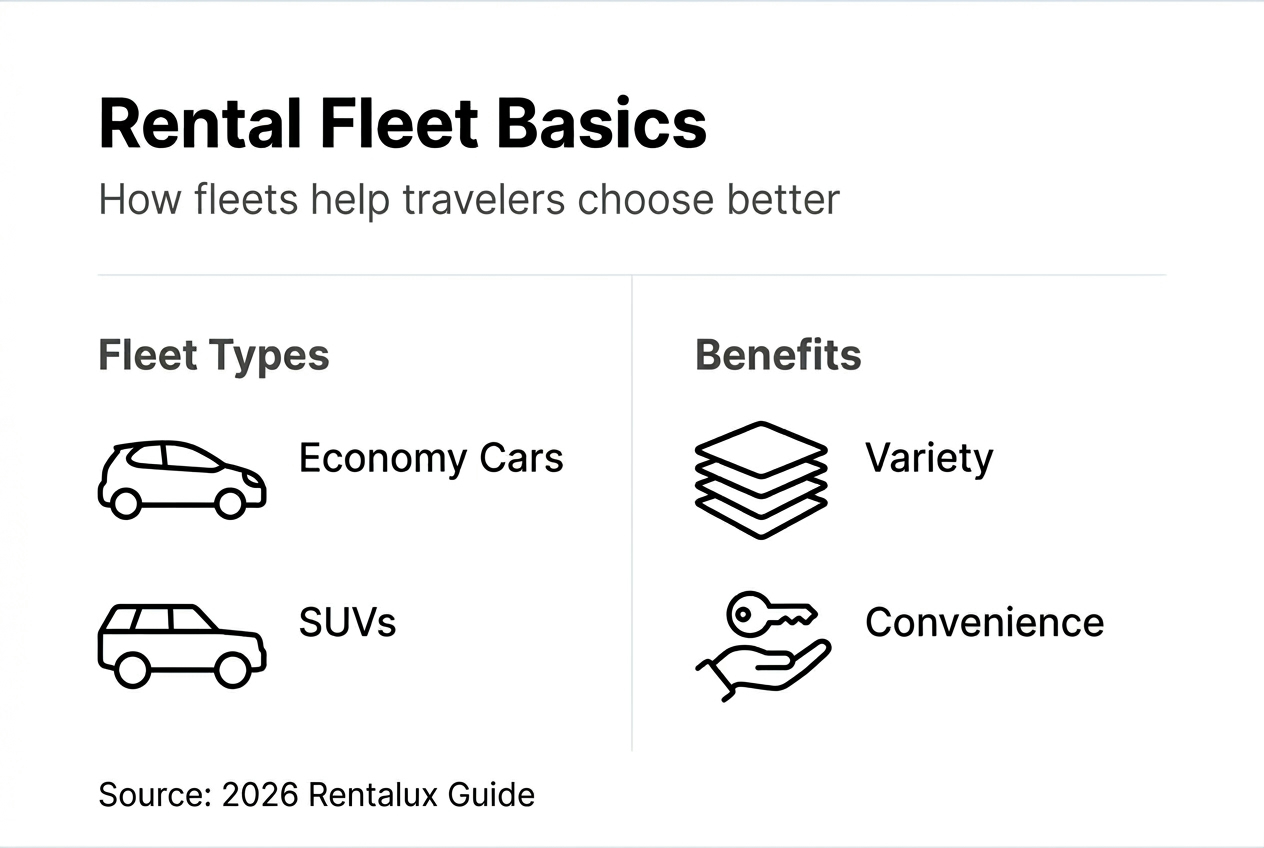 Rental Fleet Basics

How fleets help travelers choose better

Fleet Types

Economy Cars

SUVs

Benefits

Variety

Convenience

Source: 2026 Rentalux Guide