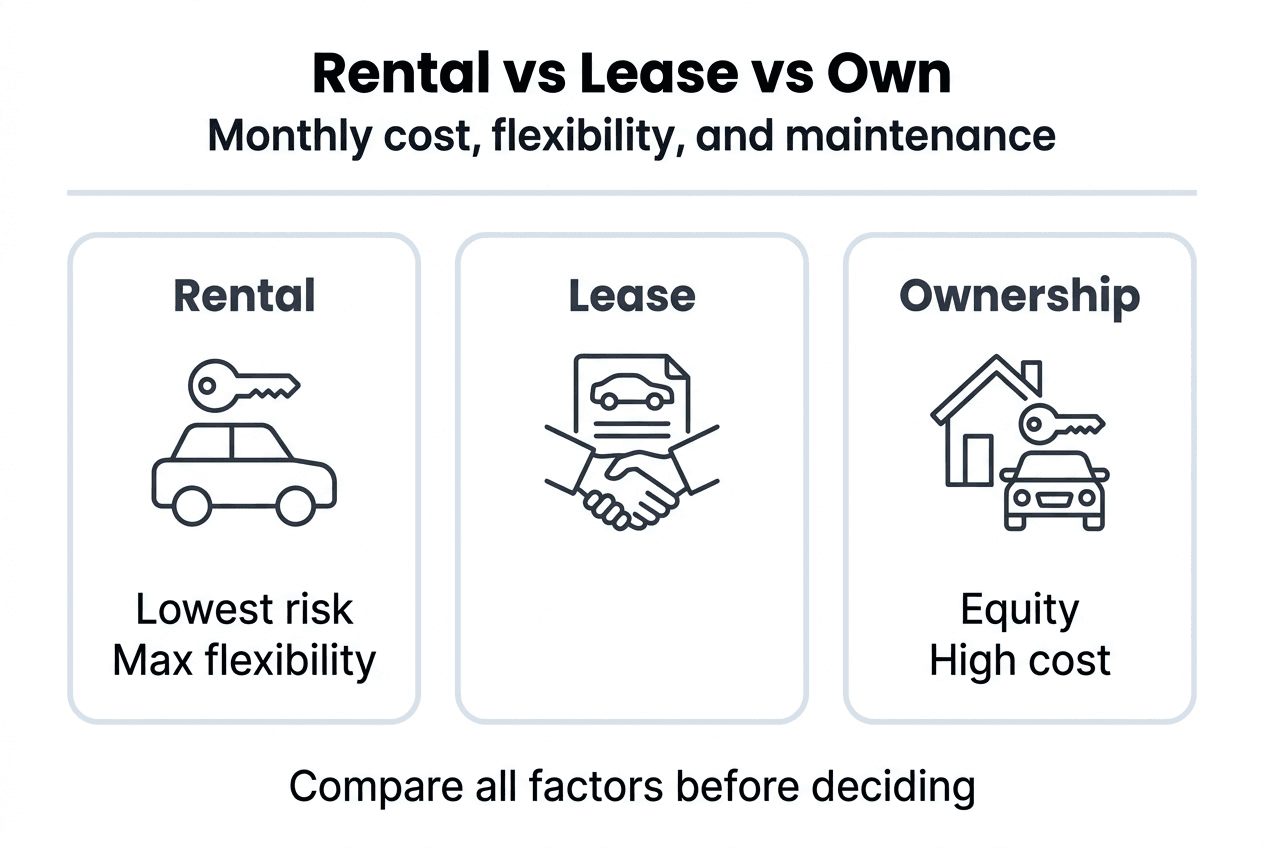 Rental vs Lease vs Own
Monthly cost, flexibility, and maintenance

Rental

Lowest risk
Max flexibility

Lease

Ownership

Equity
High cost

Compare all factors before deciding