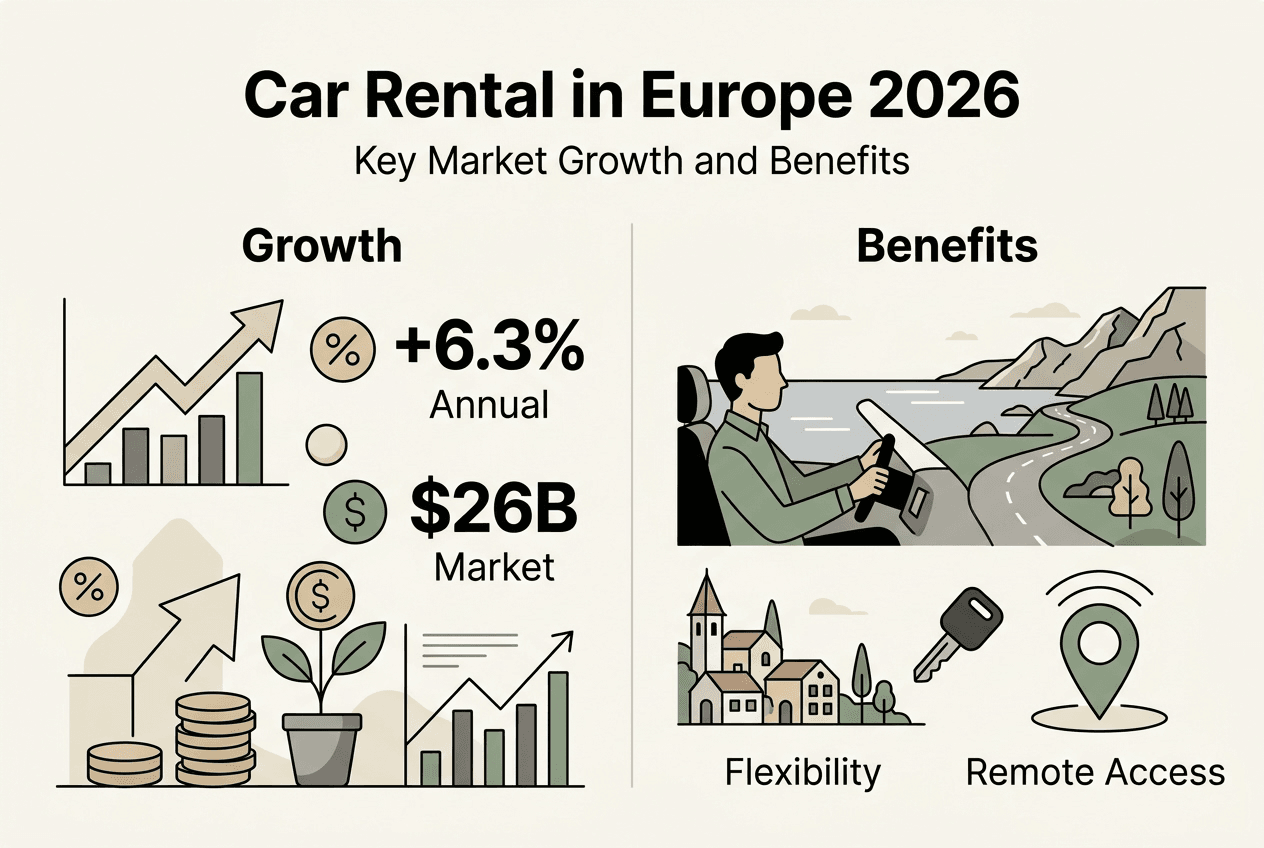 Car Rental in Europe 2026
Key Market Growth and Benefits

Growth

%
+6.3%
Annual

$
$26B
Market

%
$

Benefits

Flexibility

Remote Access