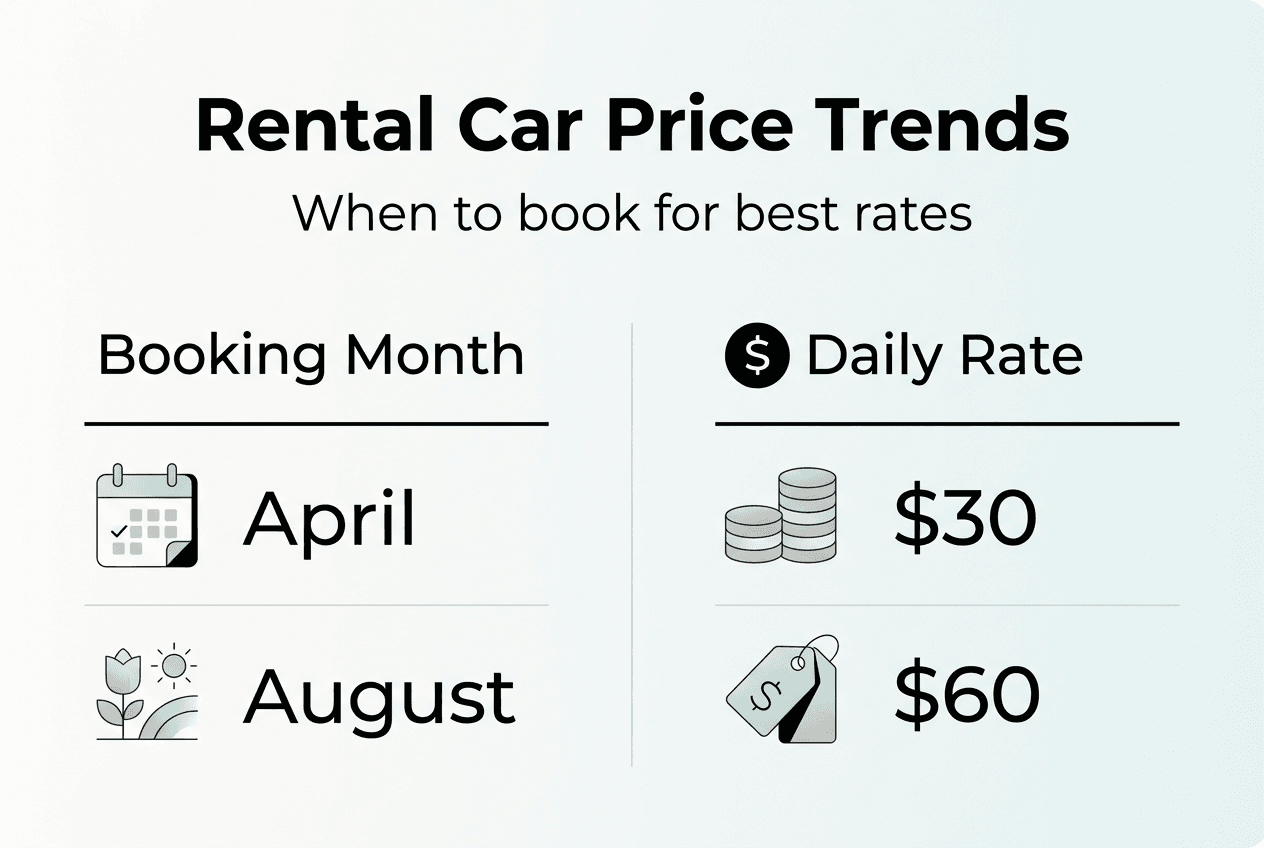 Rental Car Price Trends

When to book for best rates

| Booking Month | Daily Rate |
|---|---|
| April | \$30 |
| August | \$60 |