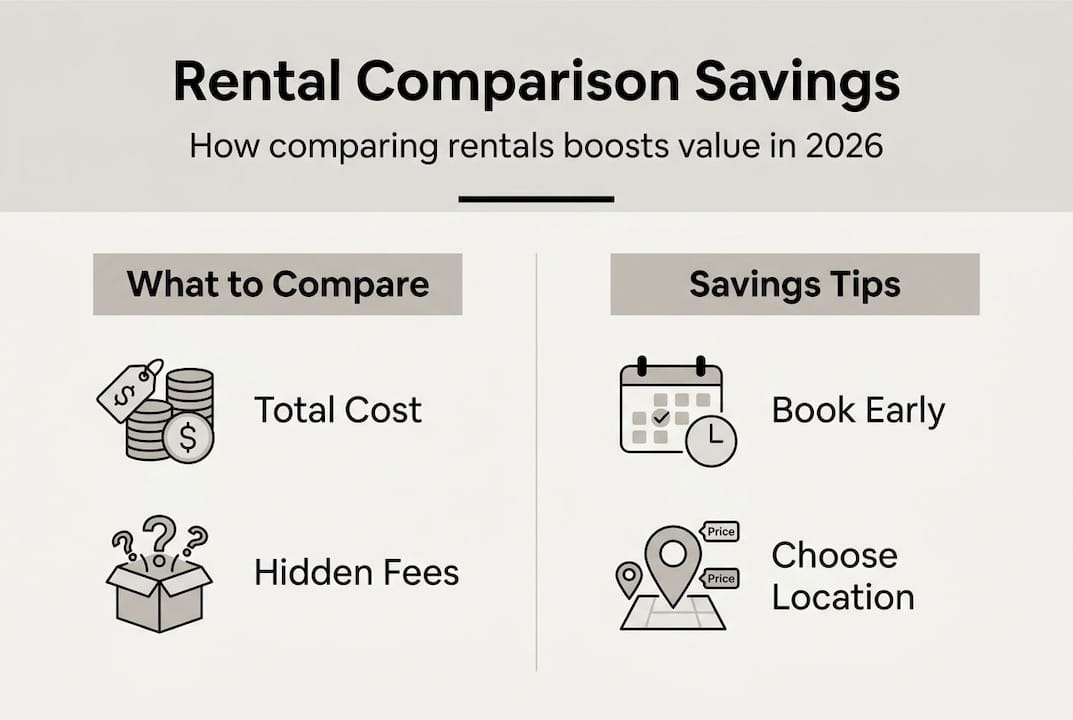 Rental Comparison Savings

How comparing rentals boosts value in 2026

What to Compare

$

$

Total Cost

?

?

?

Hidden Fees

Savings Tips

Book Early

Price

Price

Choose Location