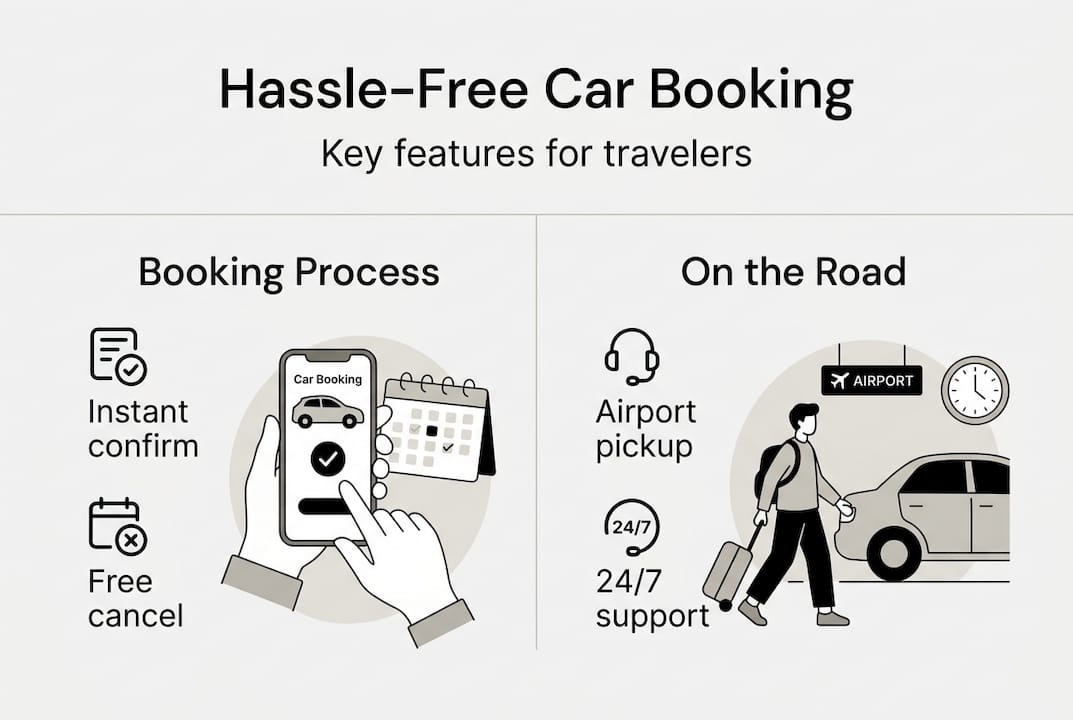 Hassle-Free Car Booking

Key features for travelers

Booking Process

Instant confirm

Free cancel

Car Booking

On the Road

Airport pickup

24/7

24/7 support

AIRPORT