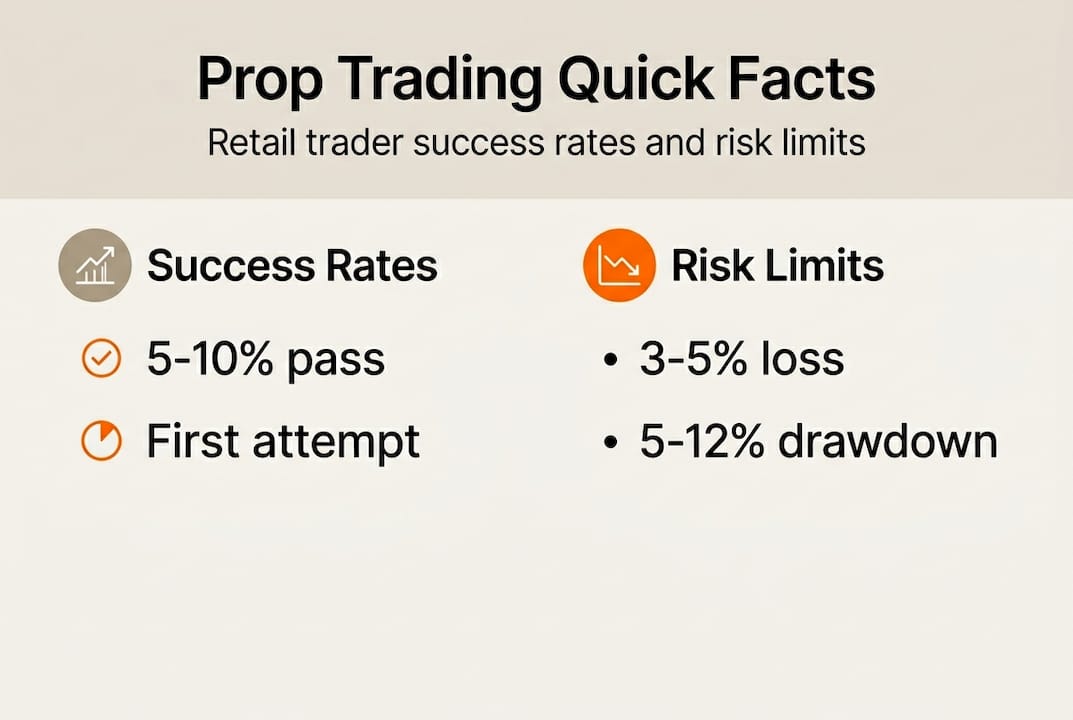 Prop Trading Quick Facts

Retail trader success rates and risk limits

Success Rates

5-10% pass

First attempt

Risk Limits

• 3-5% loss

• 5-12% drawdown