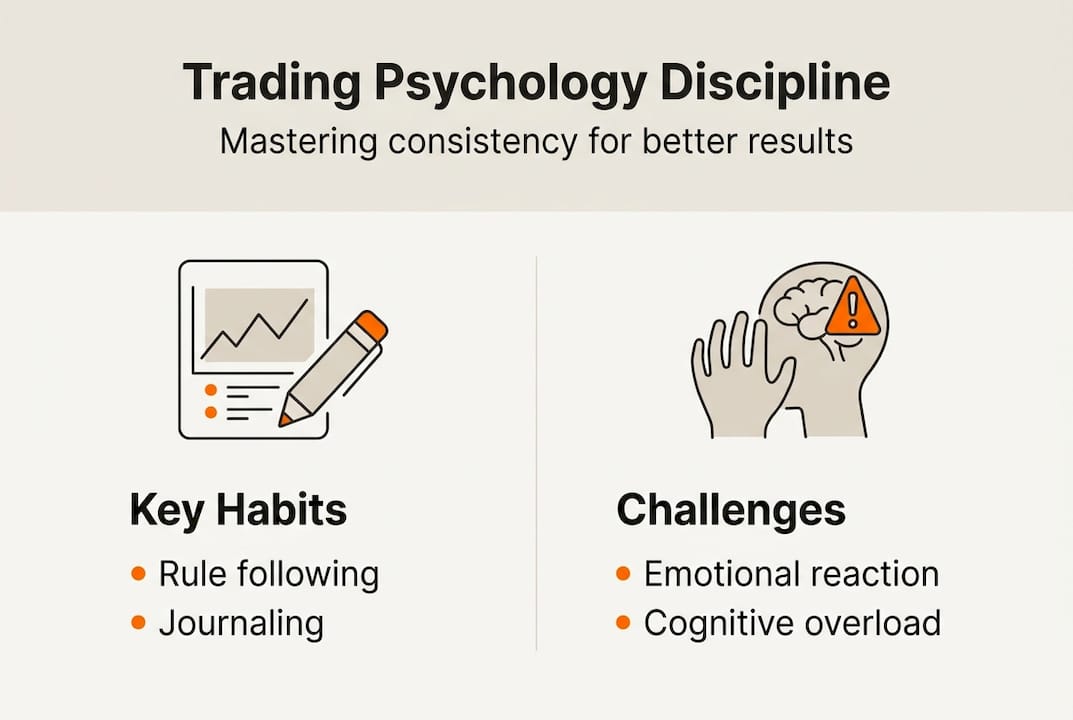 Trading Psychology Discipline
Mastering consistency for better results

Key Habits
• Rule following
• Journaling

Challenges
• Emotional reaction
• Cognitive overload