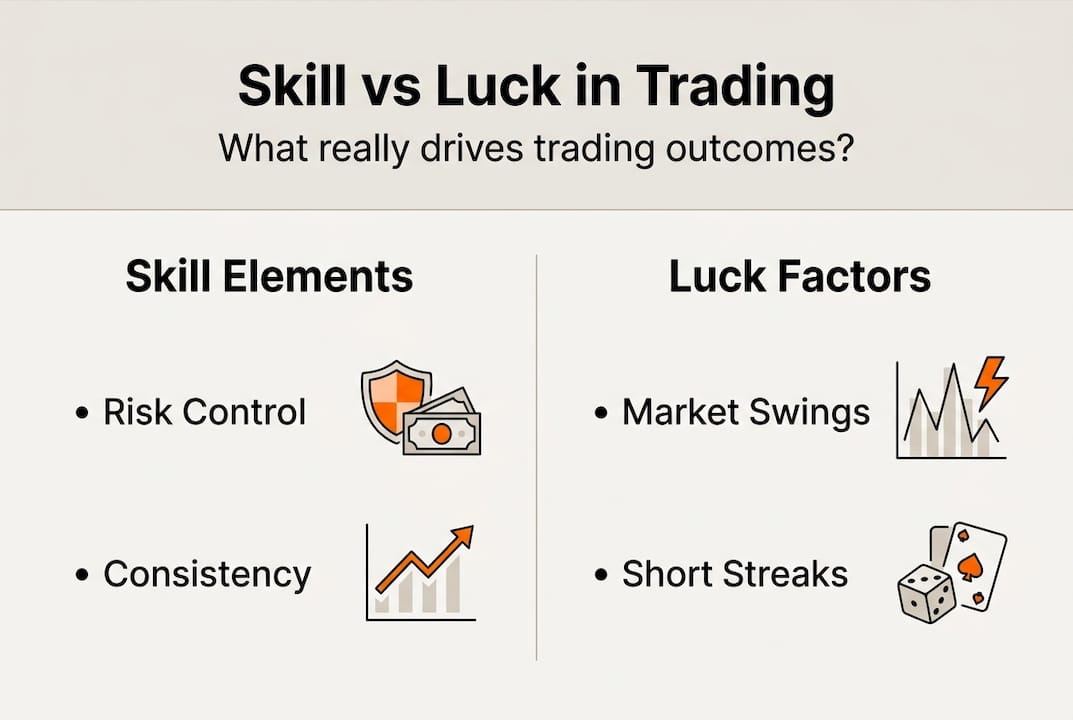 Skill vs Luck in Trading
What really drives trading outcomes?

Skill Elements

• Risk Control

• Consistency

Luck Factors

• Market Swings

• Short Streaks