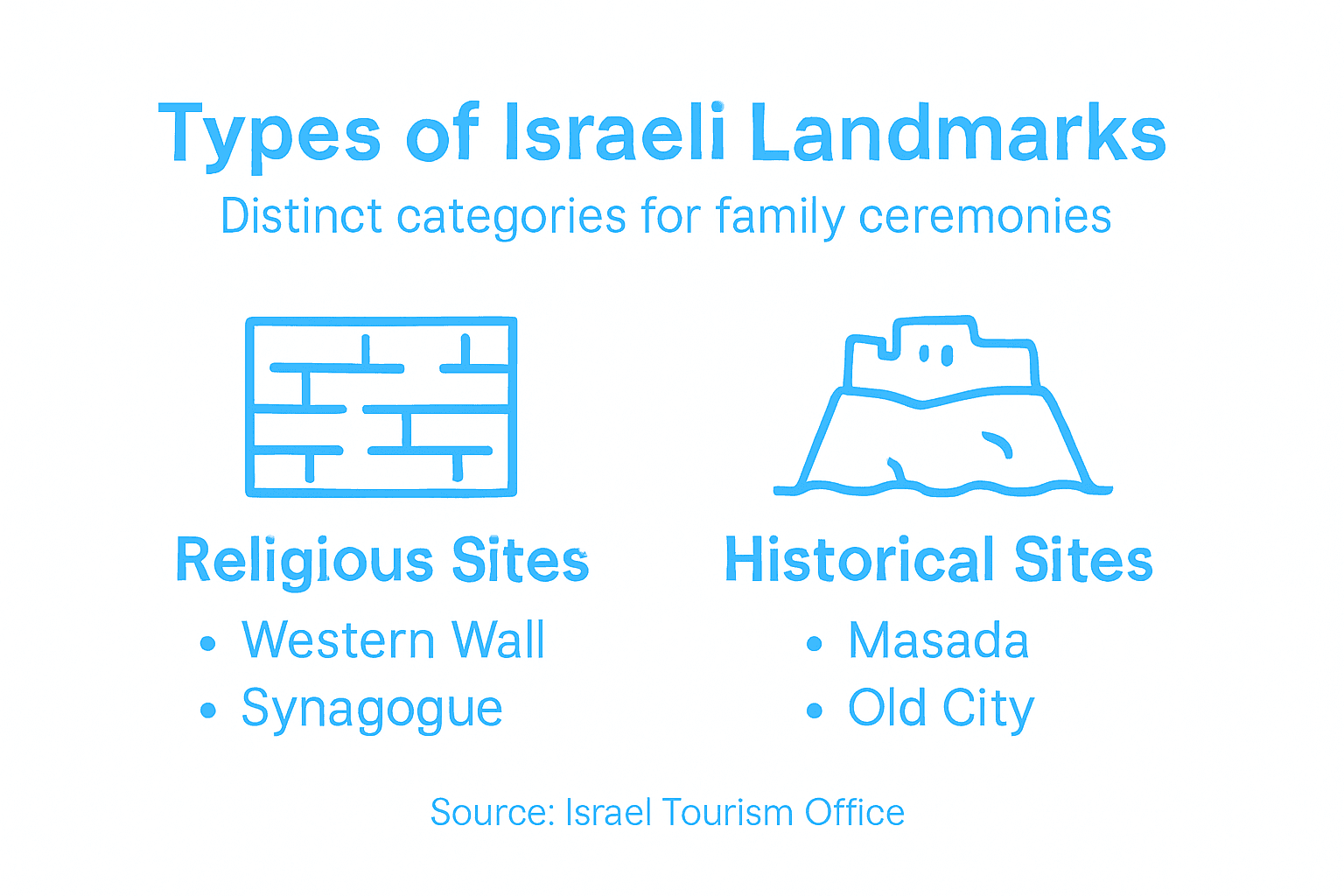 Types of Israeli Landmarks

Distinct categories for family ceremonies

Religious Sites
• Western Wall
• Synagogue

Historical Sites
• Masada
• Old City

Source: Israel Tourism Office