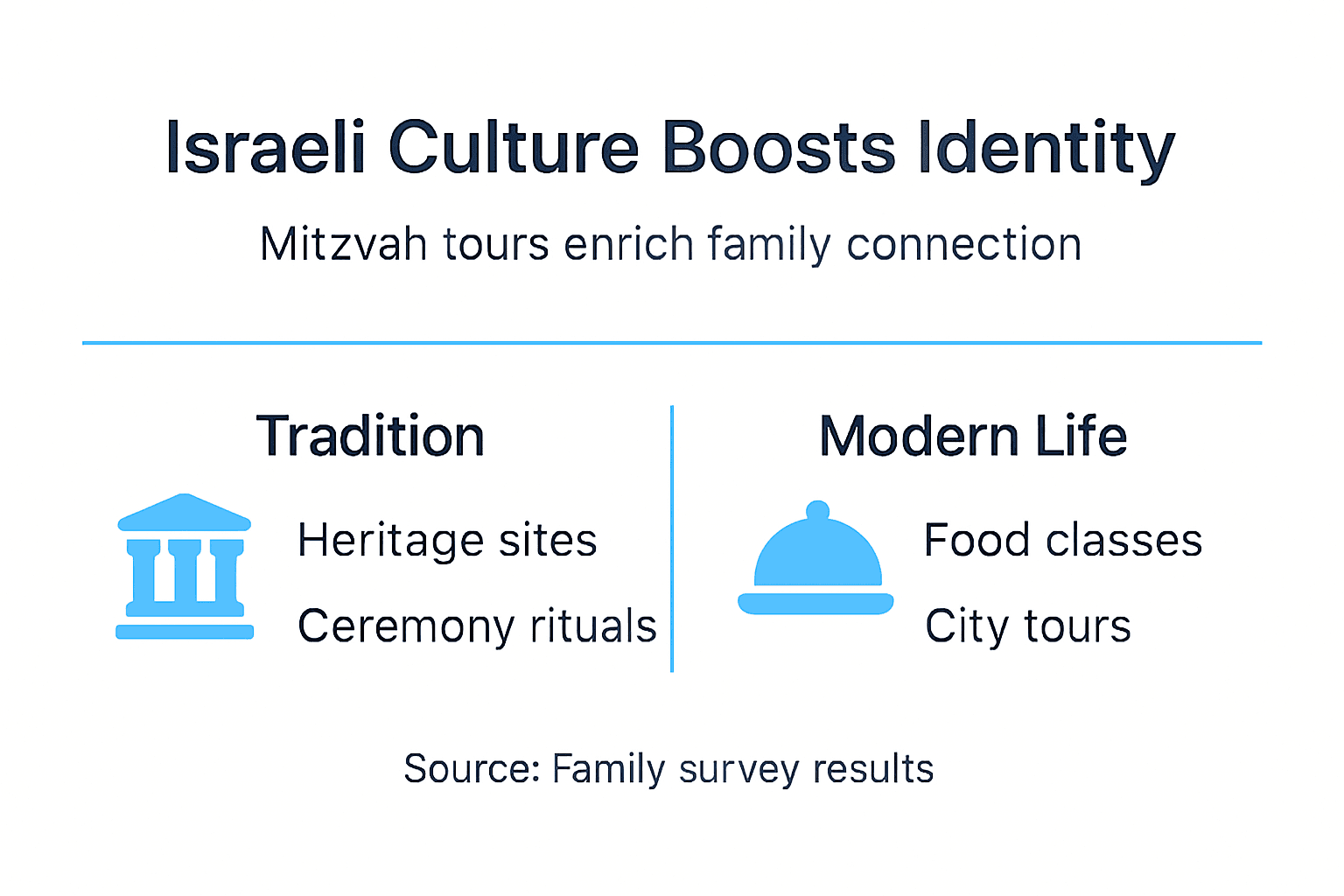 Israeli Culture Boosts Identity

Mitzvah tours enrich family connection

Tradition

Heritage sites

Ceremony rituals

Modern Life

Food classes

City tours

Source: Family survey results