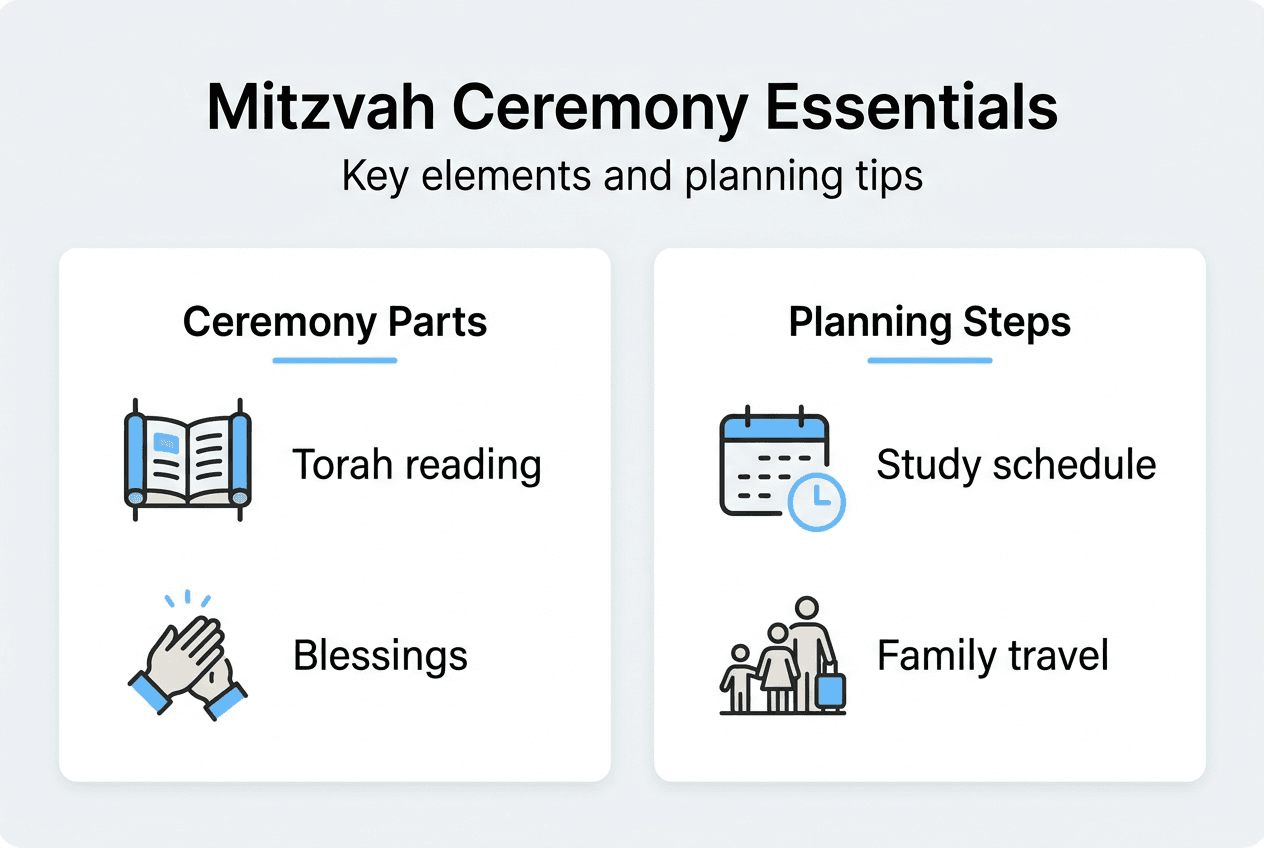 Mitzvah Ceremony Essentials
Key elements and planning tips

Ceremony Parts

Torah reading

Blessings

Planning Steps

Study schedule

Family travel