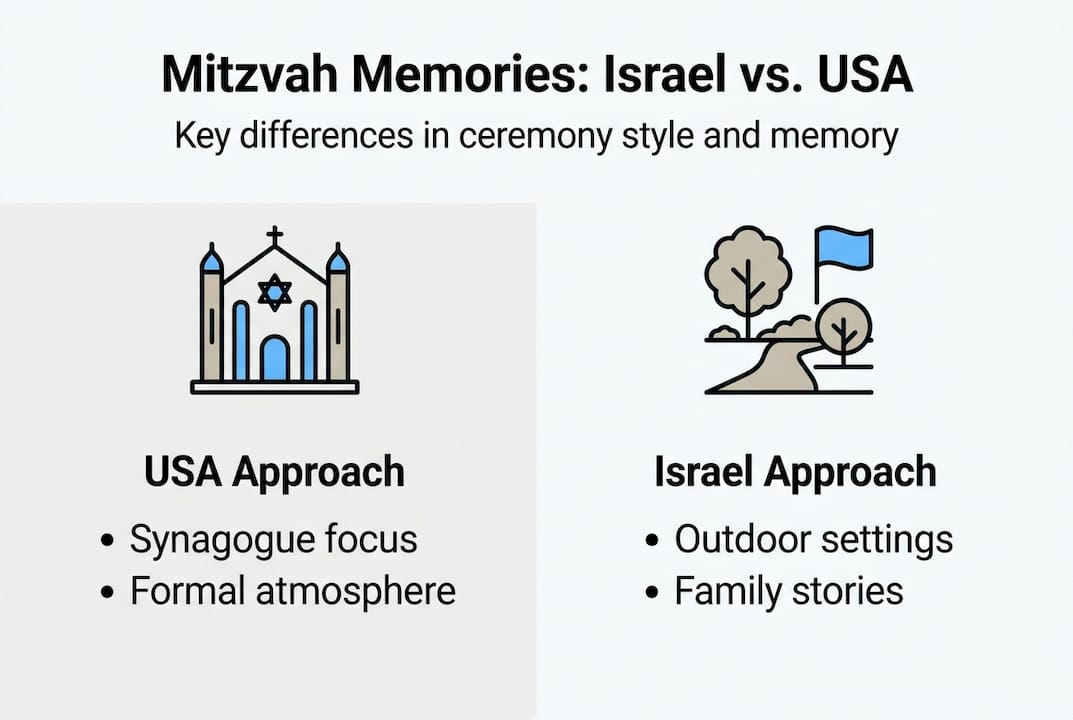 Mitzvah Memories: Israel vs. USA

Key differences in ceremony style and memory

USA Approach

• Synagogue focus
• Formal atmosphere

Israel Approach

• Outdoor settings
• Family stories