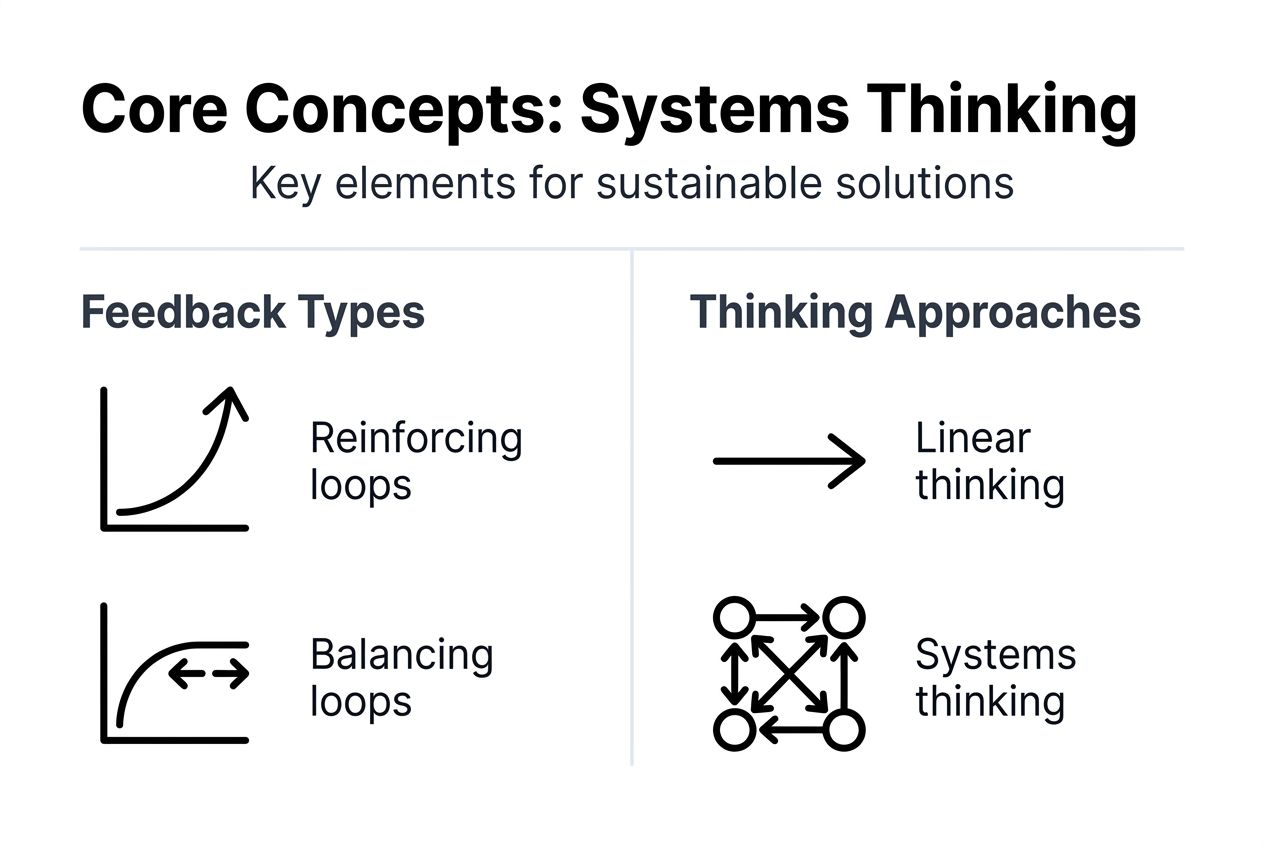 Core Concepts: Systems Thinking

Key elements for sustainable solutions

Feedback Types

Reinforcing loops

Balancing loops

Thinking Approaches

Linear thinking

Systems thinking