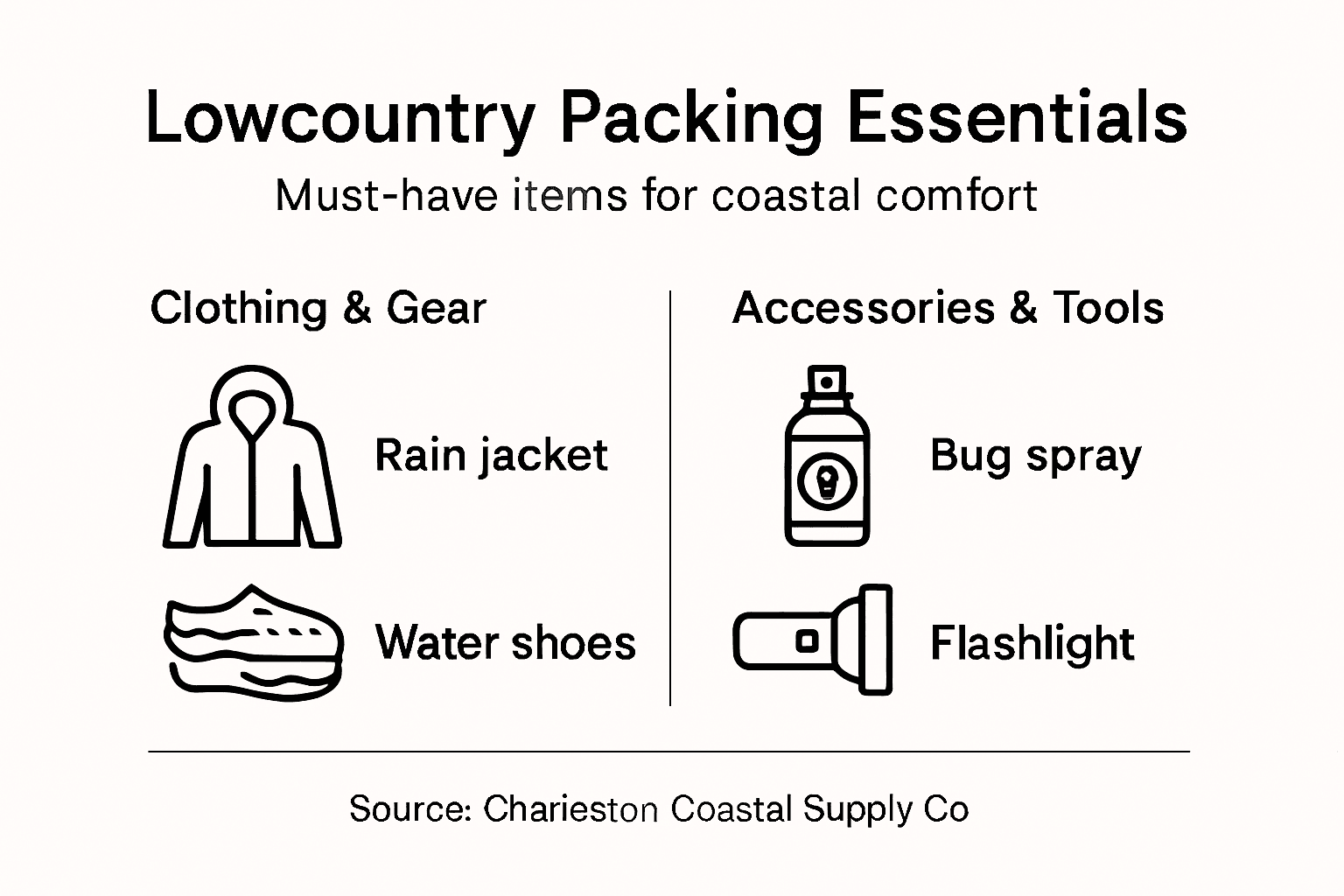 Lowcountry Packing Essentials

Must-have items for coastal comfort

Clothing & Gear

Rain jacket

Water shoes

Accessories & Tools

Bug spray

Flashlight

Source: Charieston Coastal Supply Co