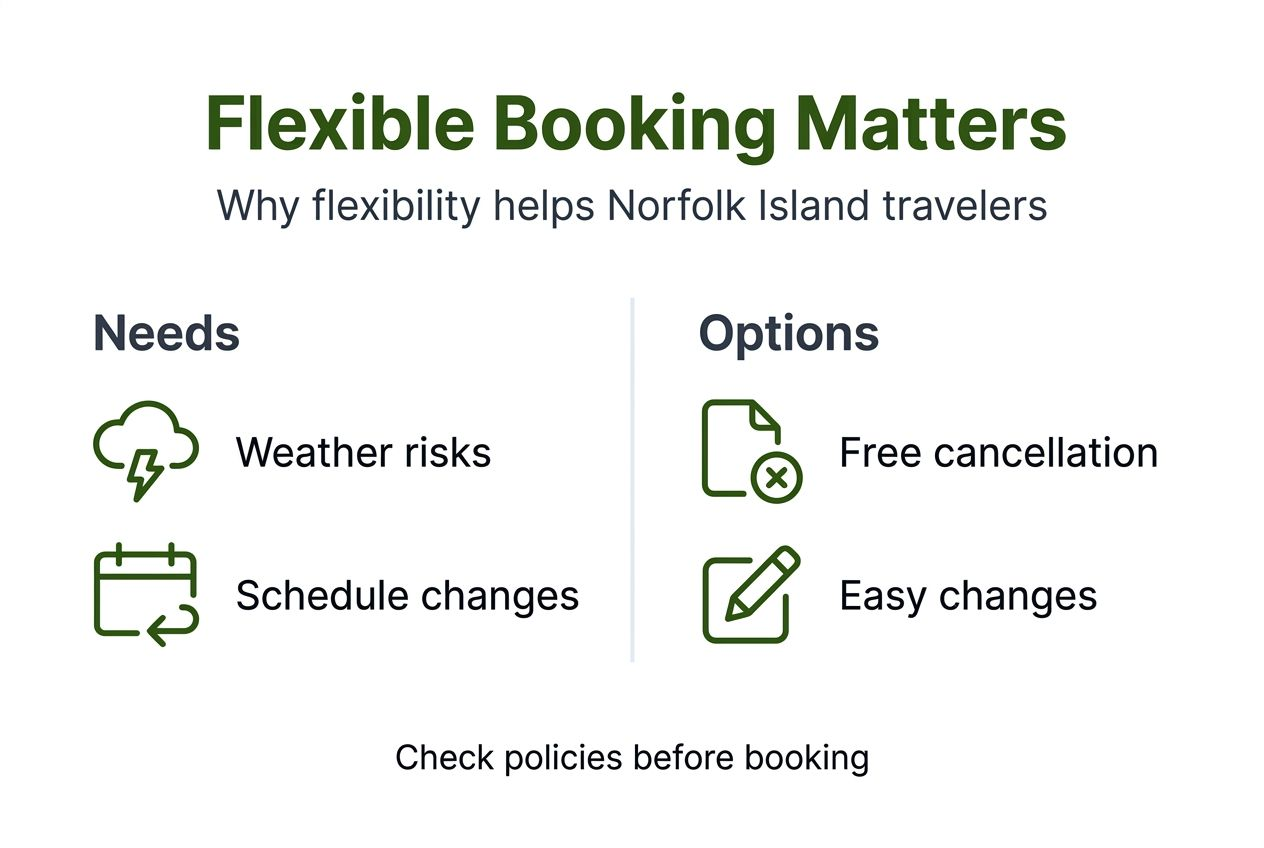 Flexible Booking Matters

Why flexibility helps Norfolk Island travelers

Needs

Weather risks

Schedule changes

Options

Free cancellation

Easy changes

Check policies before booking