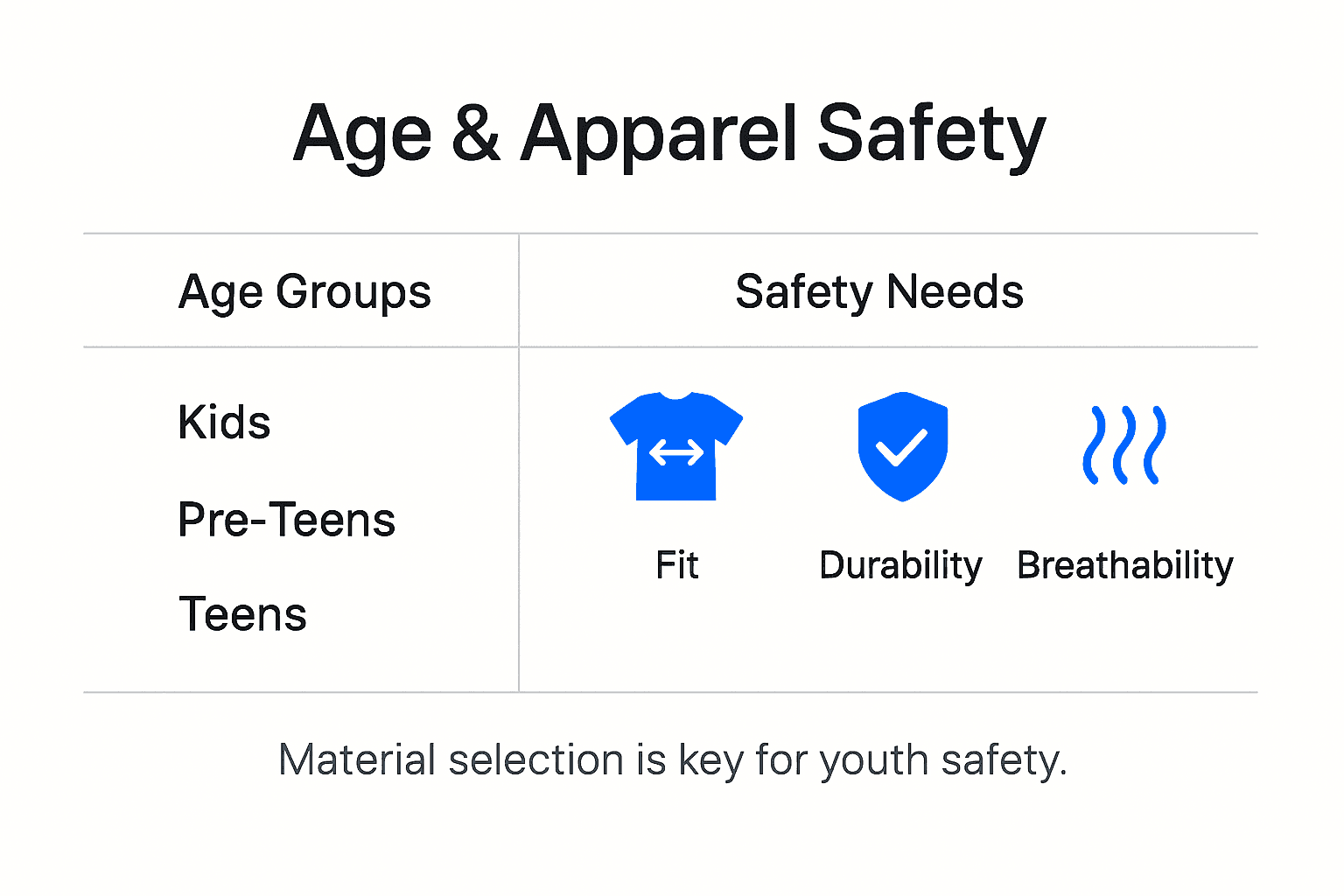 Age & Apparel Safety

| Age Groups | Safety Needs |
|---|---|
| Kids<br>Pre-Teens<br>Teens | Fit Durability Breathability |

Material selection is key for youth safety.