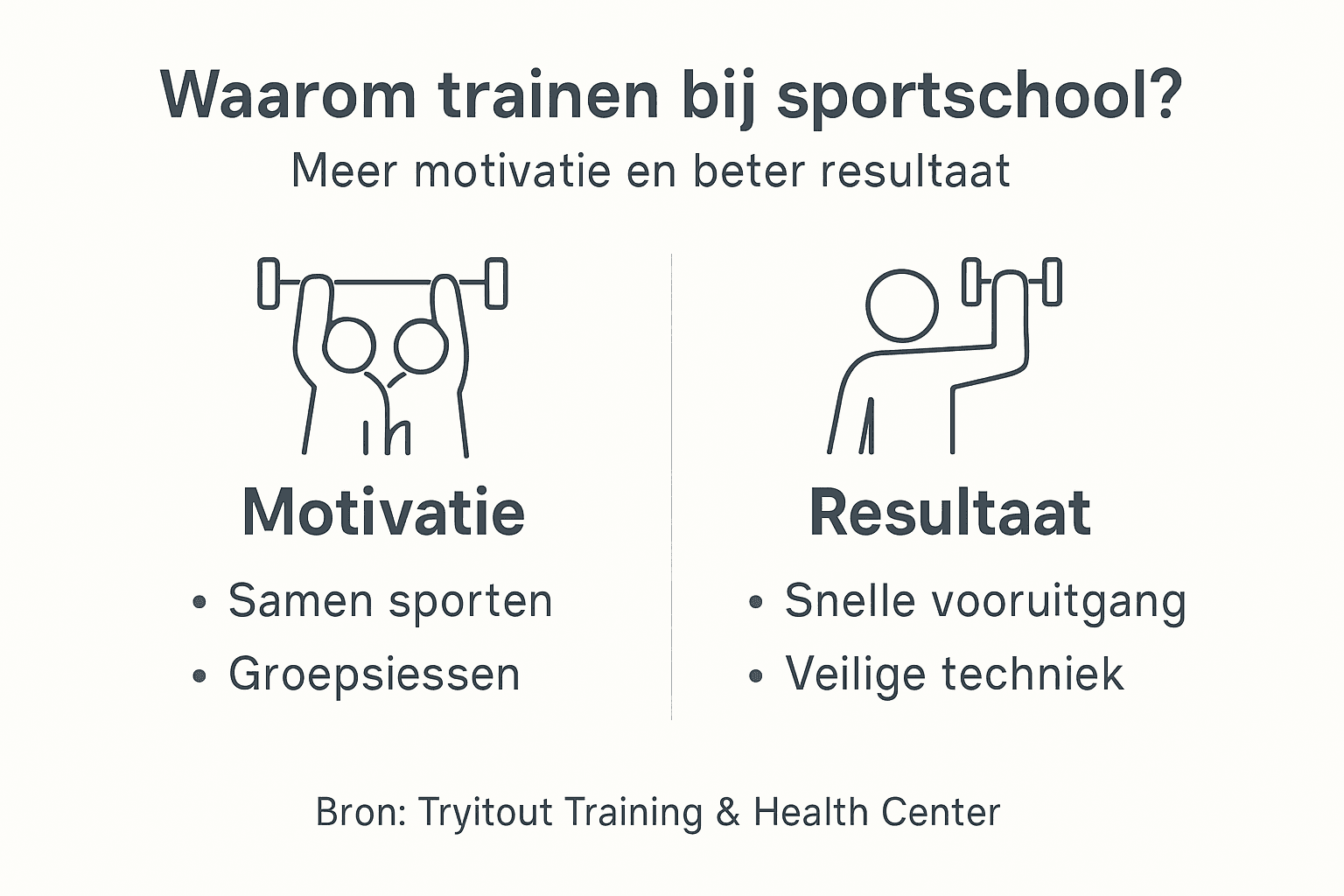 Waarom trainen bij sportschool?

Meer motivatie en beter resultaat

Motivatie

• Samen sporten
• Groepsiessen

Resultaat

• Snelle vooruitgang
• Veilige techniek

Bron: Tryitout Training & Health Center