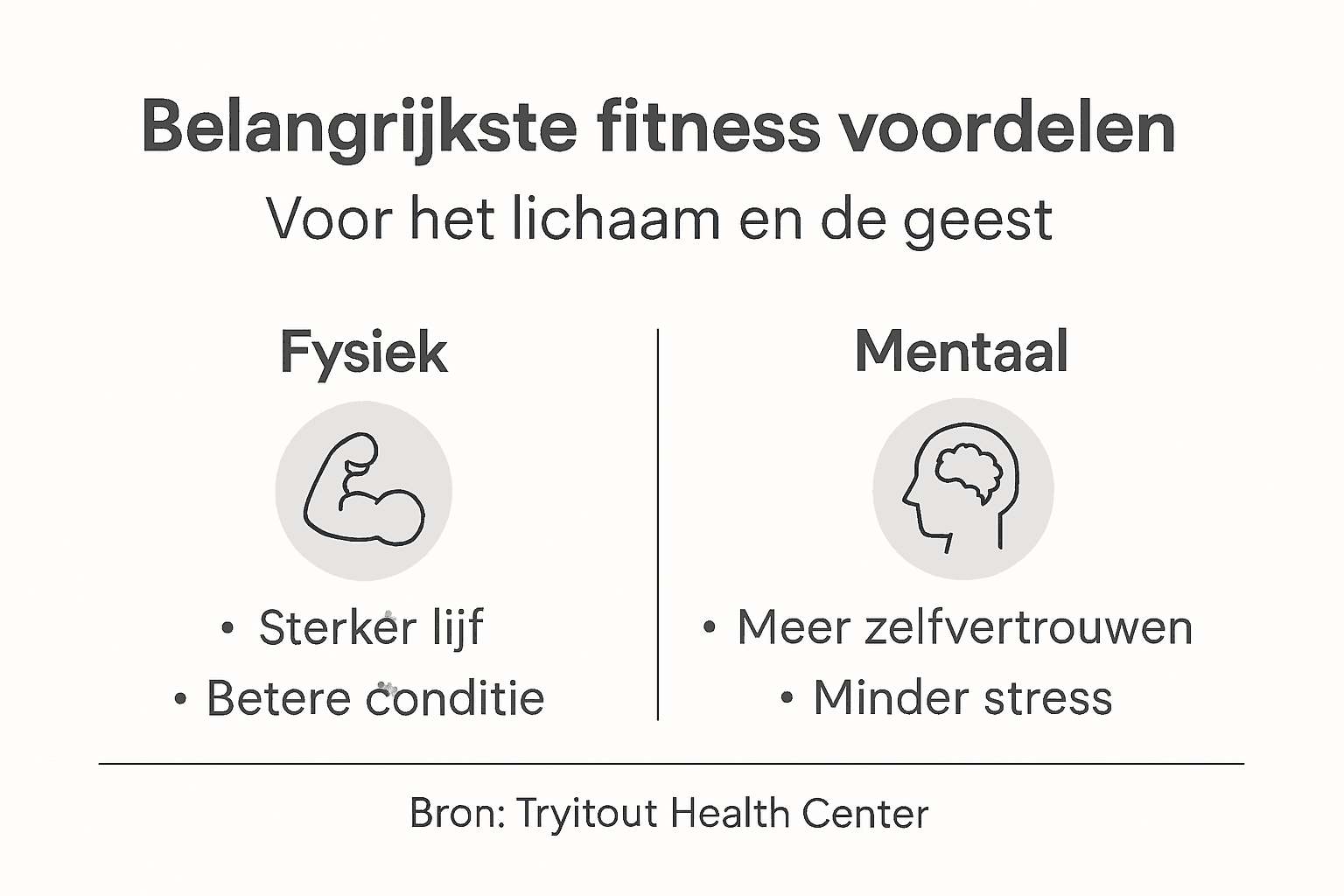 Belangrijkste fitness voordelen

Voor het lichaam en de geest

Fysiek

• Sterker lijf
• Betere conditie

Mentaal

• Meer zelfvertrouwen
• Minder stress

Bron: Tryitout Health Center