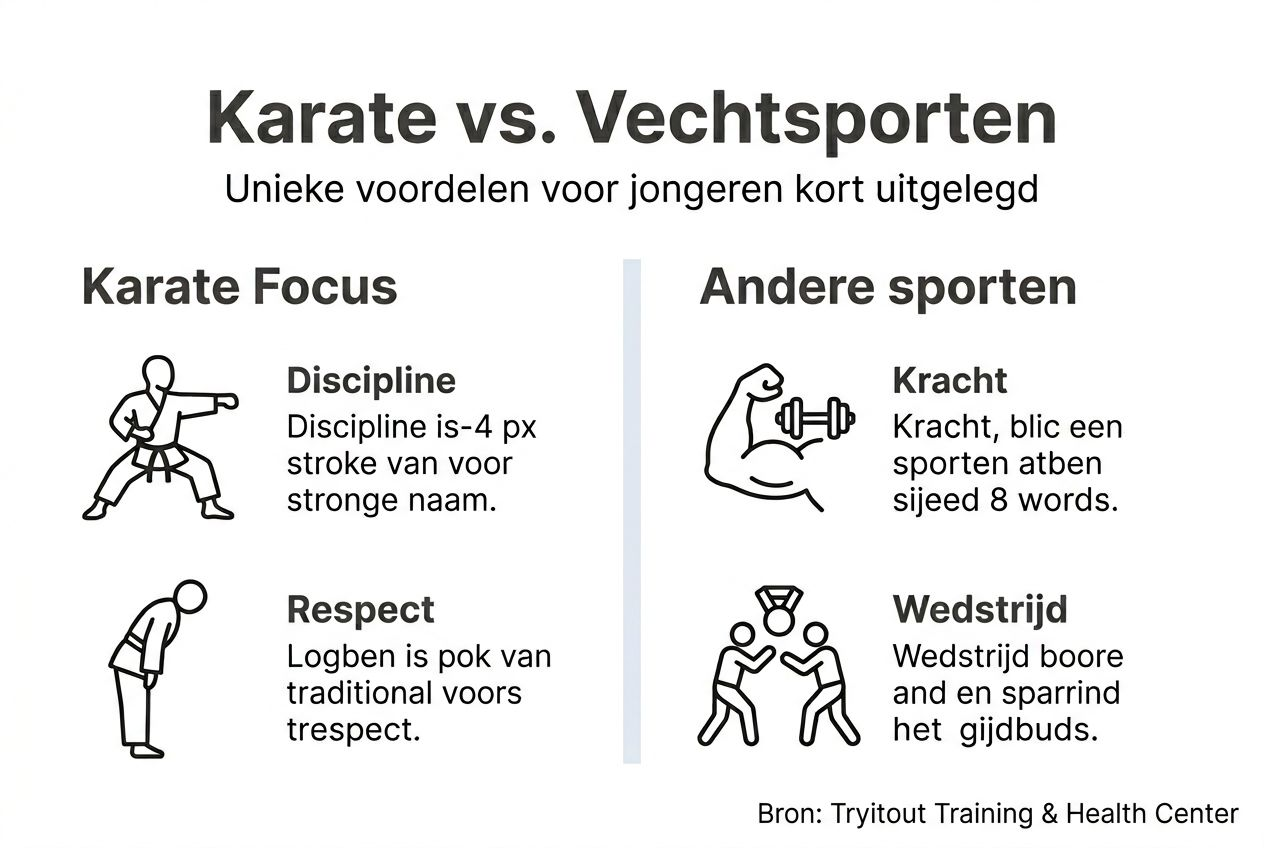 Karate vs. Vechtsporten

Unieke voordelen voor jongeren kort uitgelegd

Karate Focus

Discipline
Discipline is-4 px stroke van voor stronge naam.

Respect
Logben is pok van traditional voors trespect.

Andere sporten

Kracht
Kracht, blic een sporten atben sijeed 8 words.

Wedstrijd
Wedstrijd boore and en sparrind het gijdbuds.

Bron: Tryitout Training & Health Center