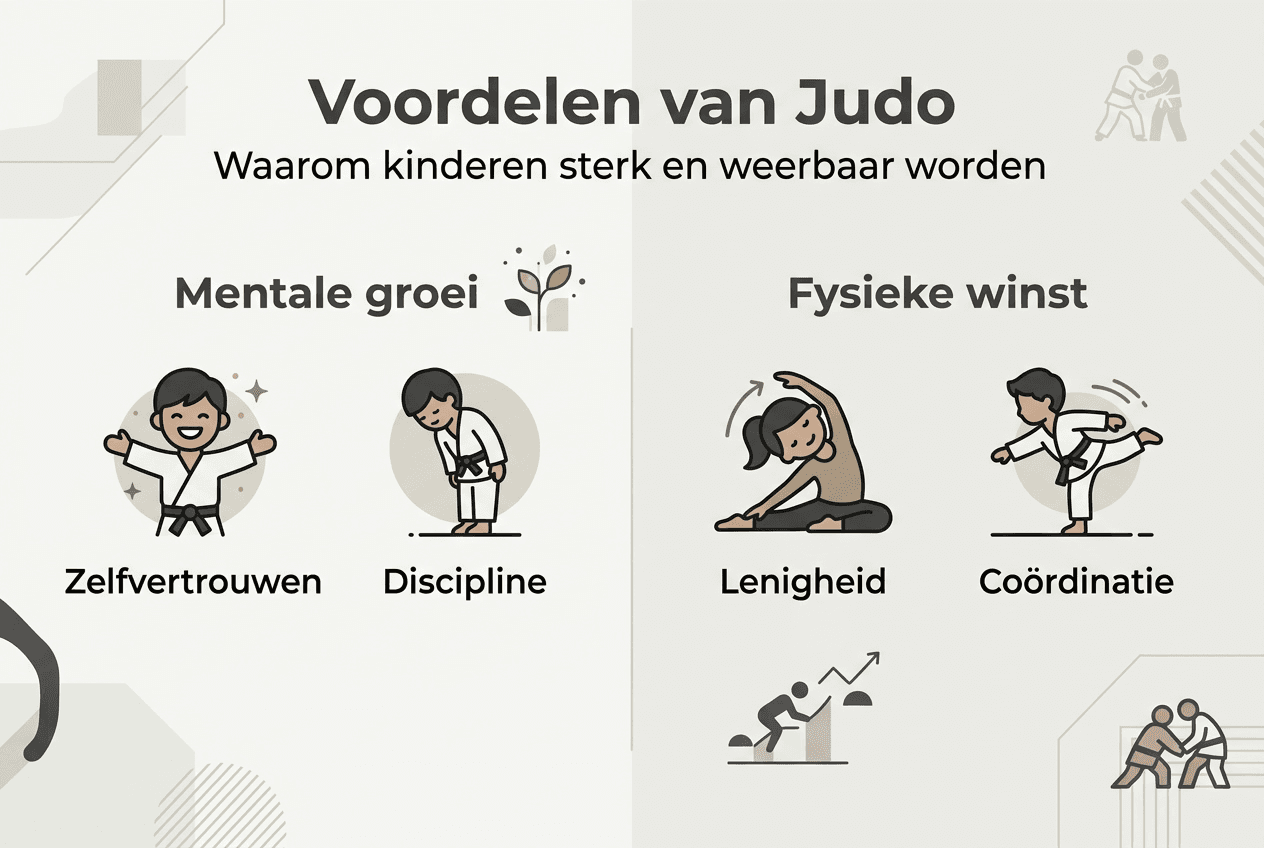 Voordelen van Judo
Waarom kinderen sterk en weerbaar worden

Mentale groei

Zelfvertrouwen

Discipline

Fysieke winst

Lenigheid

Coördinatie