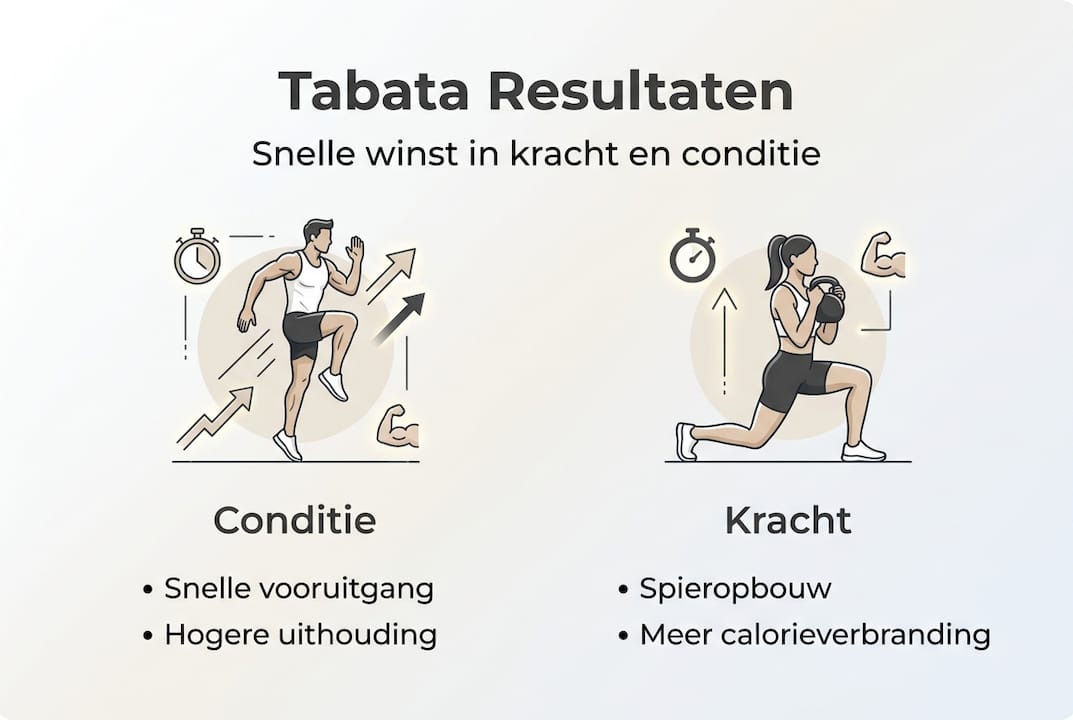 Tabata Resultaten

Snelle winst in kracht en conditie

Conditie

• Snelle vooruitgang
• Hogere uithouding

Kracht

• Spieropbouw
• Meer calorieverbranding