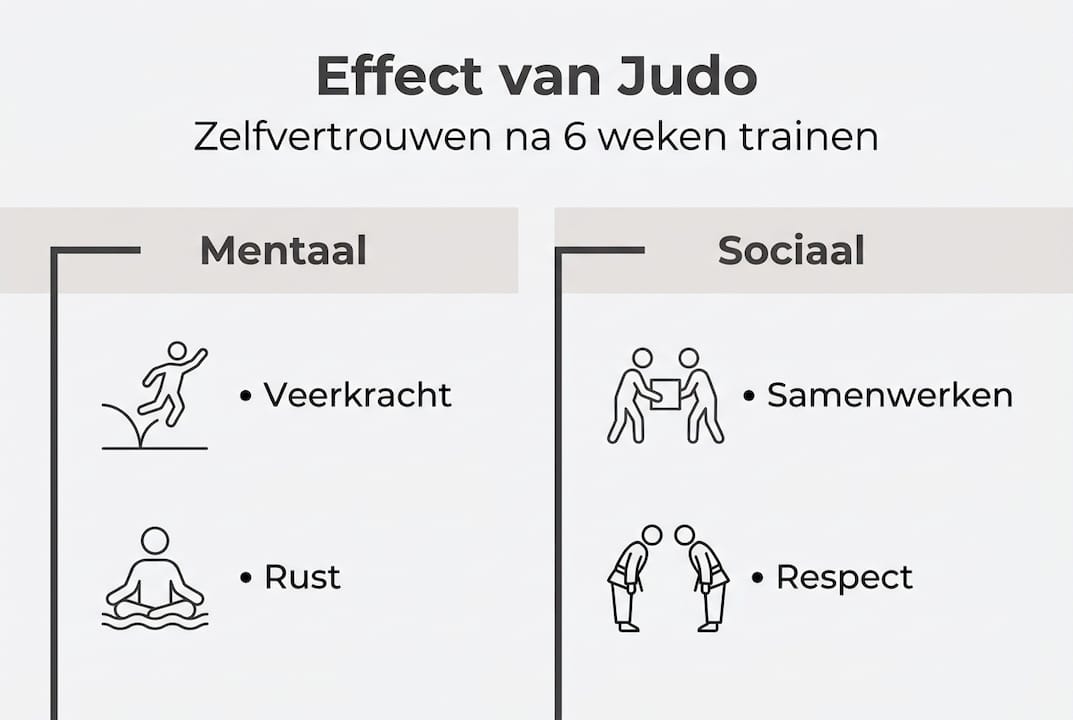 Effect van Judo
Zelfvertrouwen na 6 weken trainen

Mentaal

• Veerkracht

• Rust

Sociaal

• Samenwerken

• Respect