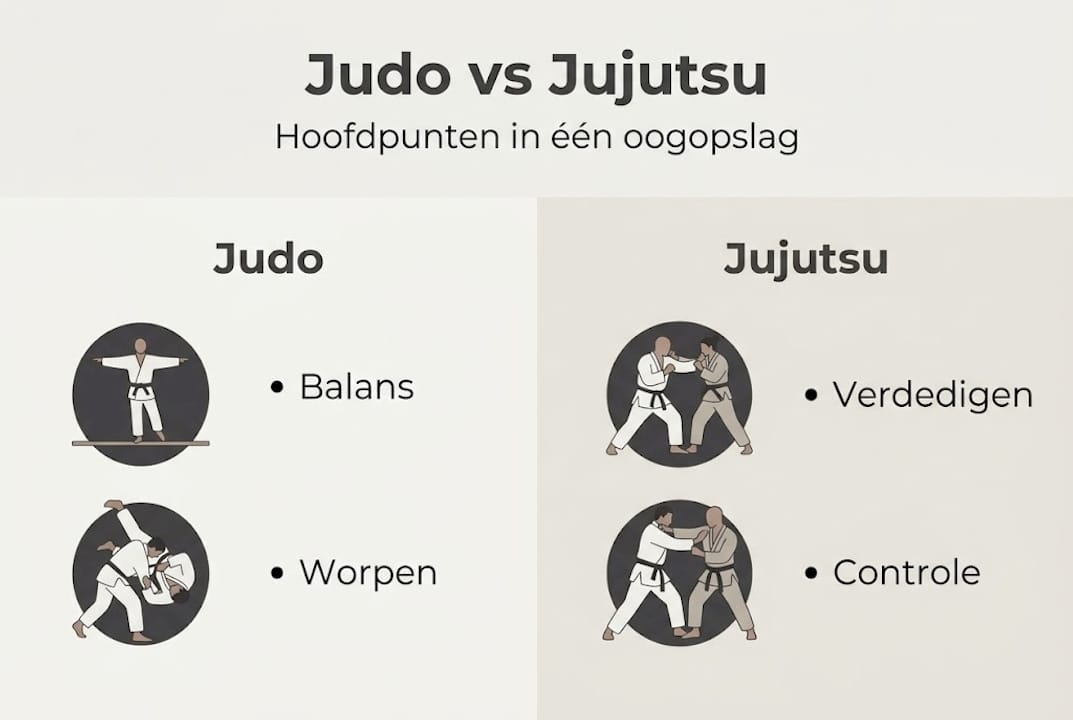 Judo vs Jujutsu

Hoofdpunten in één oogopslag

Judo

• Balans

• Worpen

Jujutsu

• Verdedigen

• Controle