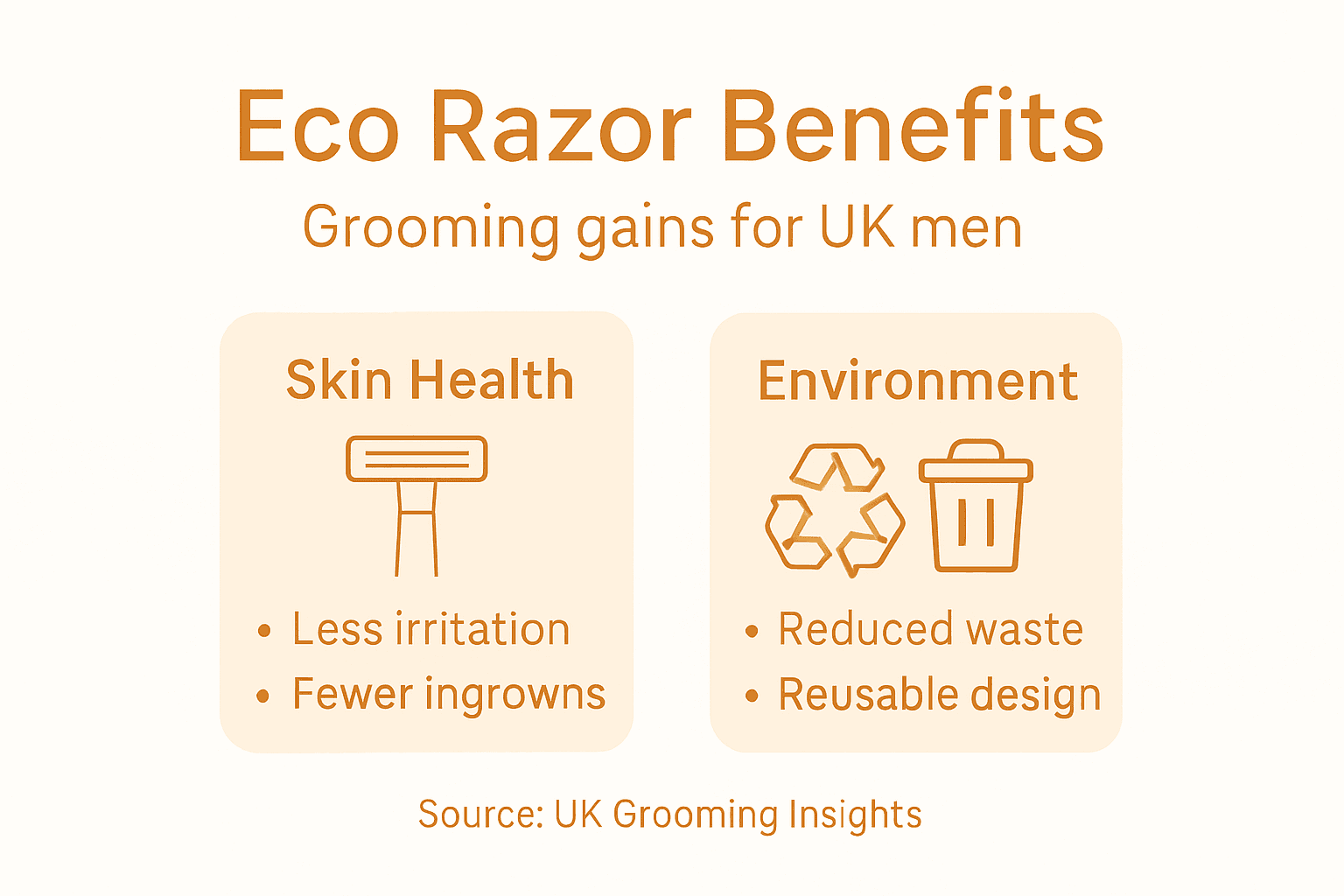 Eco Razor Benefits

Grooming gains for UK men

Skin Health

• Less irritation
• Fewer ingrowns

Environment

• Reduced waste
• Reusable design

Source: UK Grooming Insights